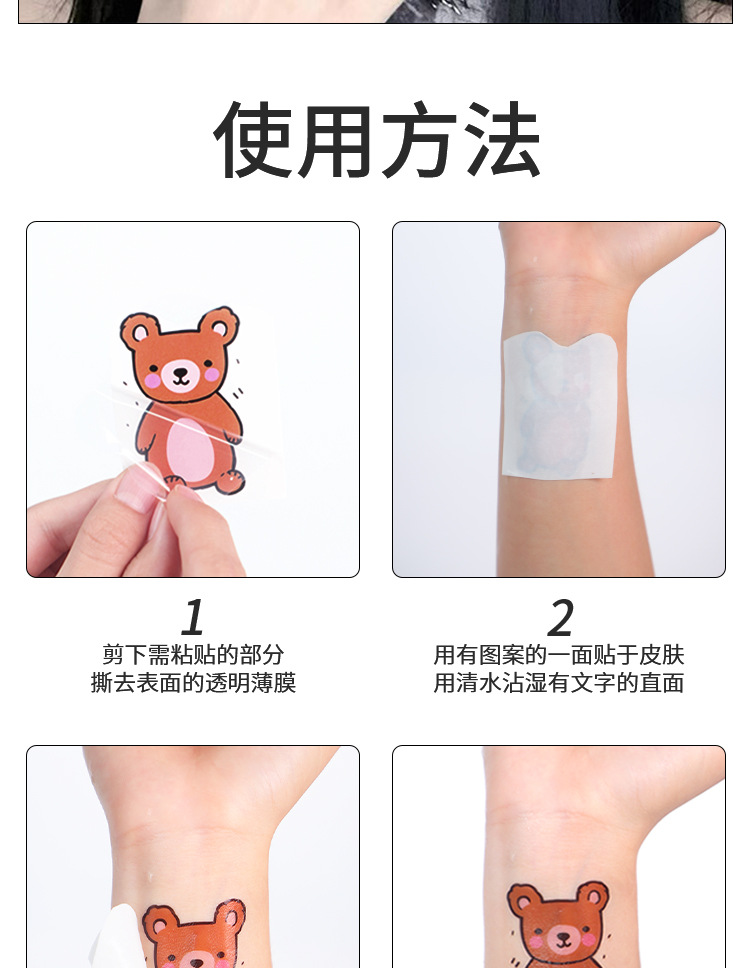 使用方法

1
剪下需粘贴的部分
撕去表面的透明薄膜

2
用有图案的一面贴于皮肤
用清水沾湿有文字的直面