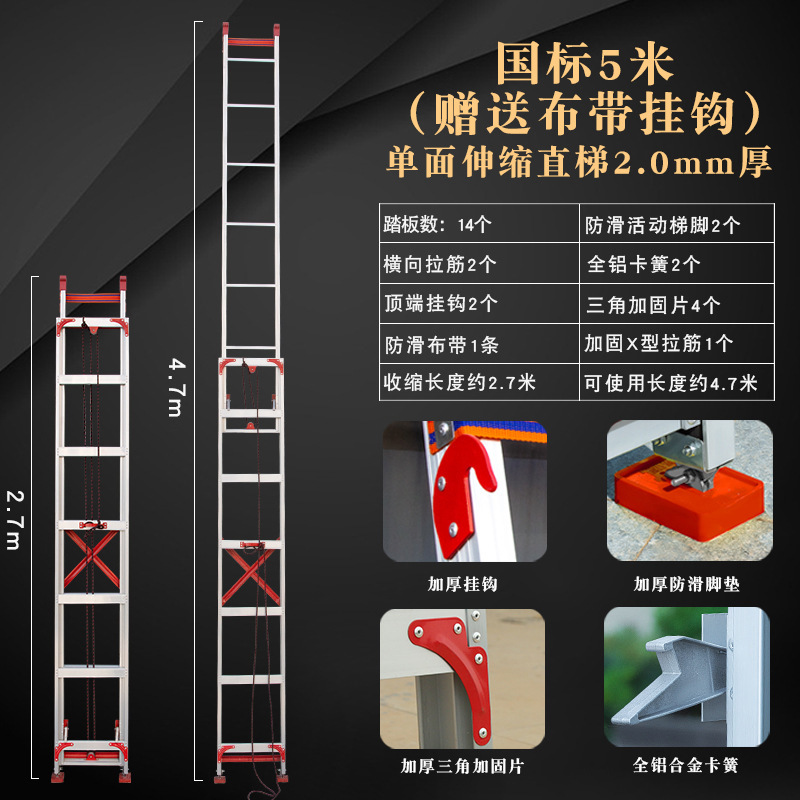 2.7m

4.7m

国标5米
（赠送布带挂钩）
单面伸缩直梯2.0mm厚

| 踏板数：14个 | 防滑活动梯脚2个 |
|---|---|
| 横向拉筋2个 | 全铝卡簧2个 |
| 顶端挂钩2个 | 三角加固片4个 |
| 防滑布带1条 | 加固X型拉筋1个 |
| 收缩长度约2.7米 | 可使用长度约4.7米 |

加厚挂钩

加厚防滑脚垫

加厚三角加固片

全铝合金卡簧