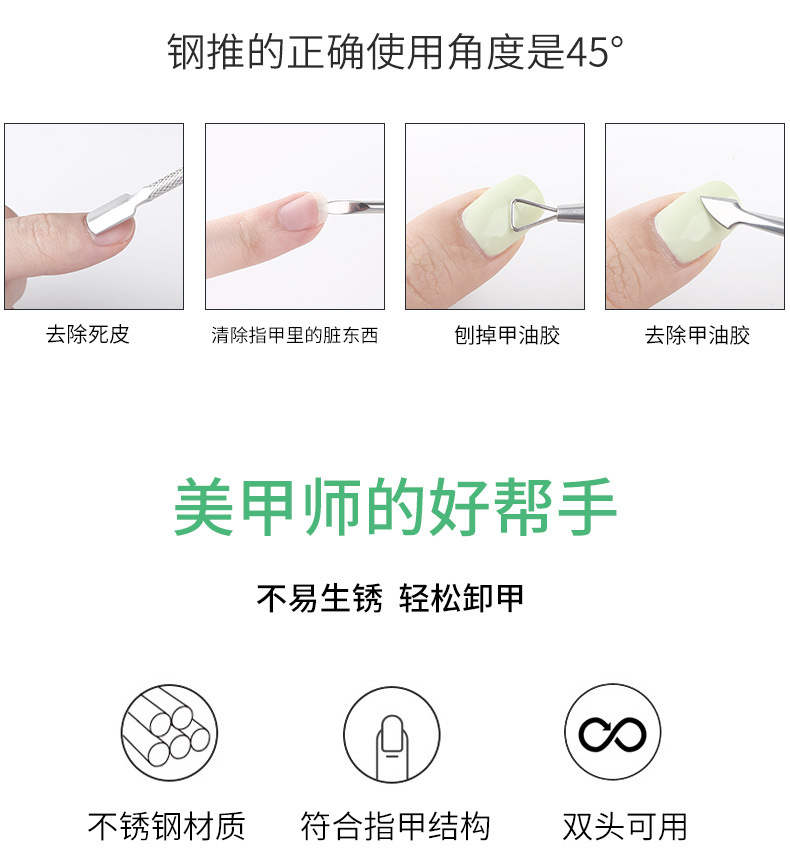 钢推的正确使用角度是45°

去除死皮

清除指甲里的脏东西

刨掉甲油胶

去除甲油胶

美甲师的好帮手

不易生锈 轻松卸甲

不锈钢材质

符合指甲结构

双头可用