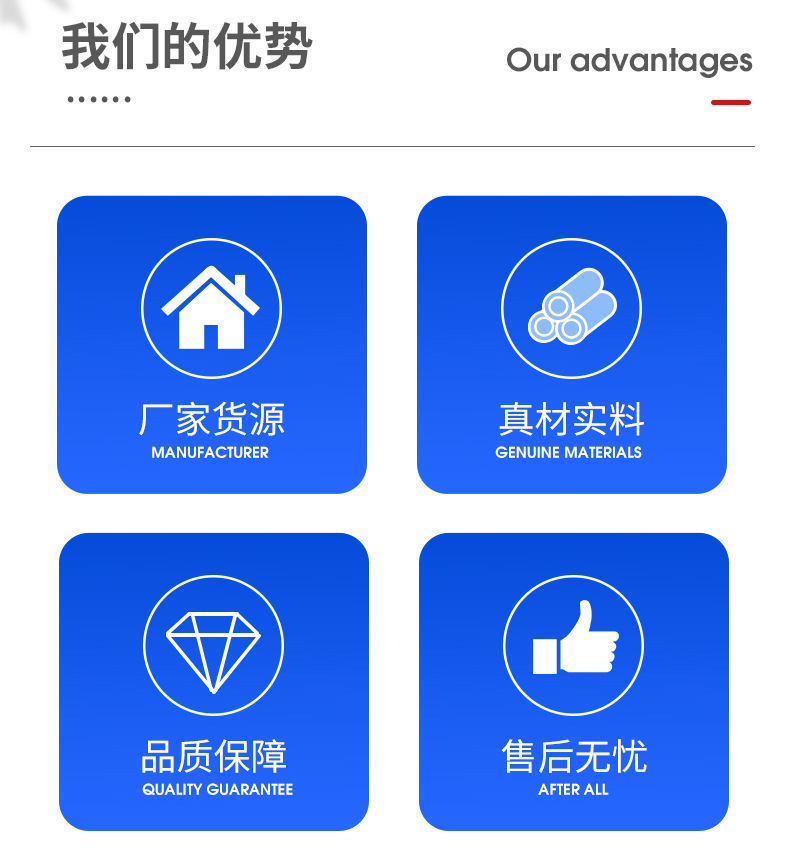 我们的优势

Our advantages

厂家货源
MANUFACTURER

真材实料
GENUINE MATERIALS

品质保障
QUALITY GUARANTEE

售后无忧
AFTER ALL