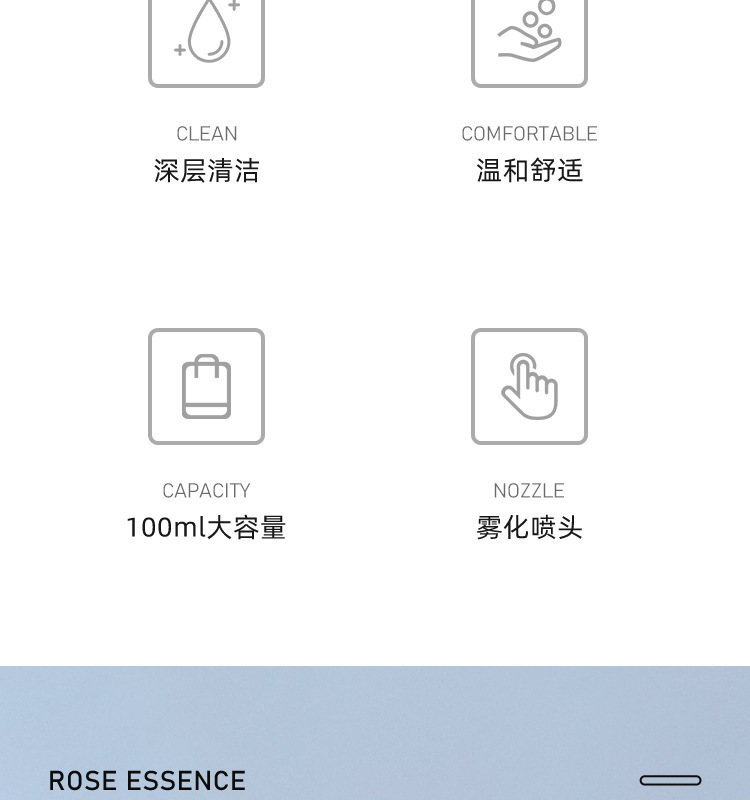 CLEAN
深层清洁

COMFORTABLE
温和舒适

CAPACITY
100ml大容量

NOZZLE
雾化喷头

ROSE ESSENCE