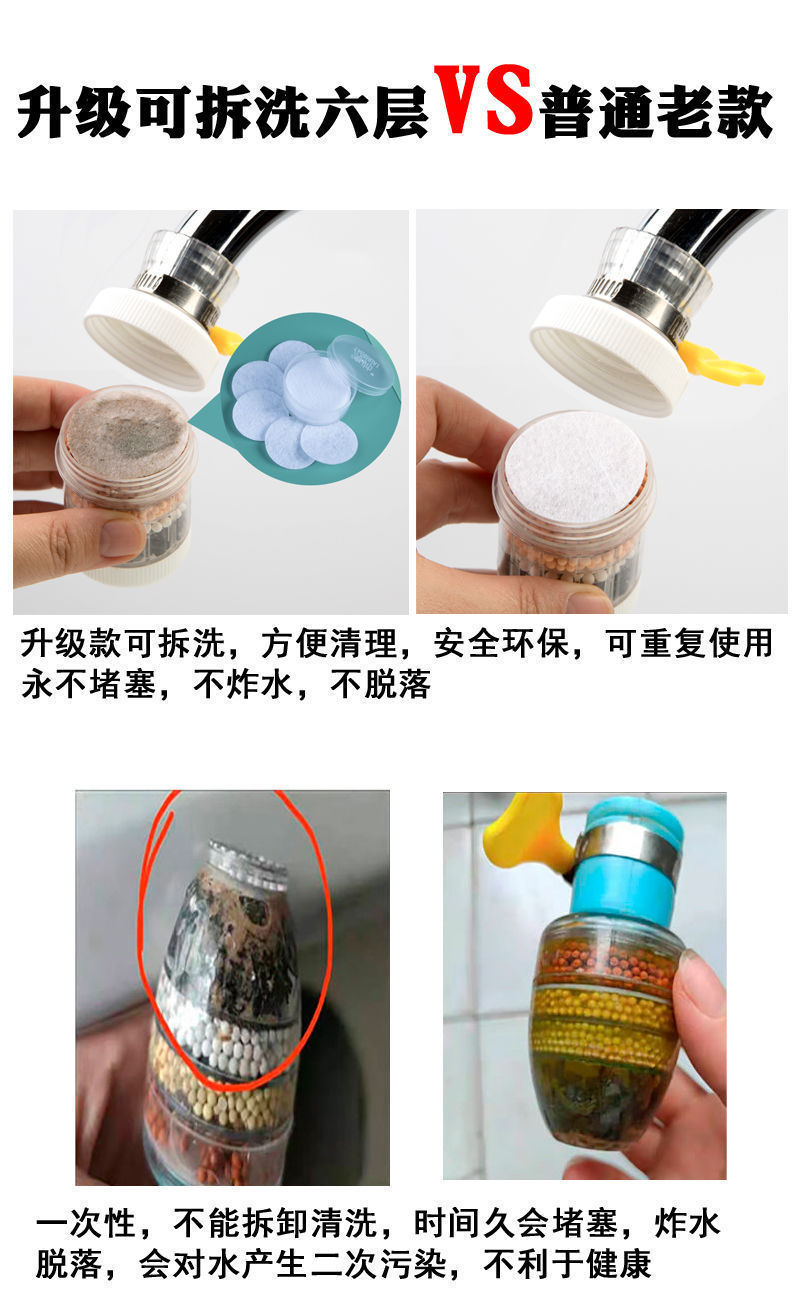 升级可拆洗六层VS普通老款

升级款可拆洗，方便清理，安全环保，可重复使用
永不堵塞，不炸水，不脱落

一次性，不能拆卸清洗，时间久会堵塞，炸水
脱落，会对水产生二次污染，不利于健康