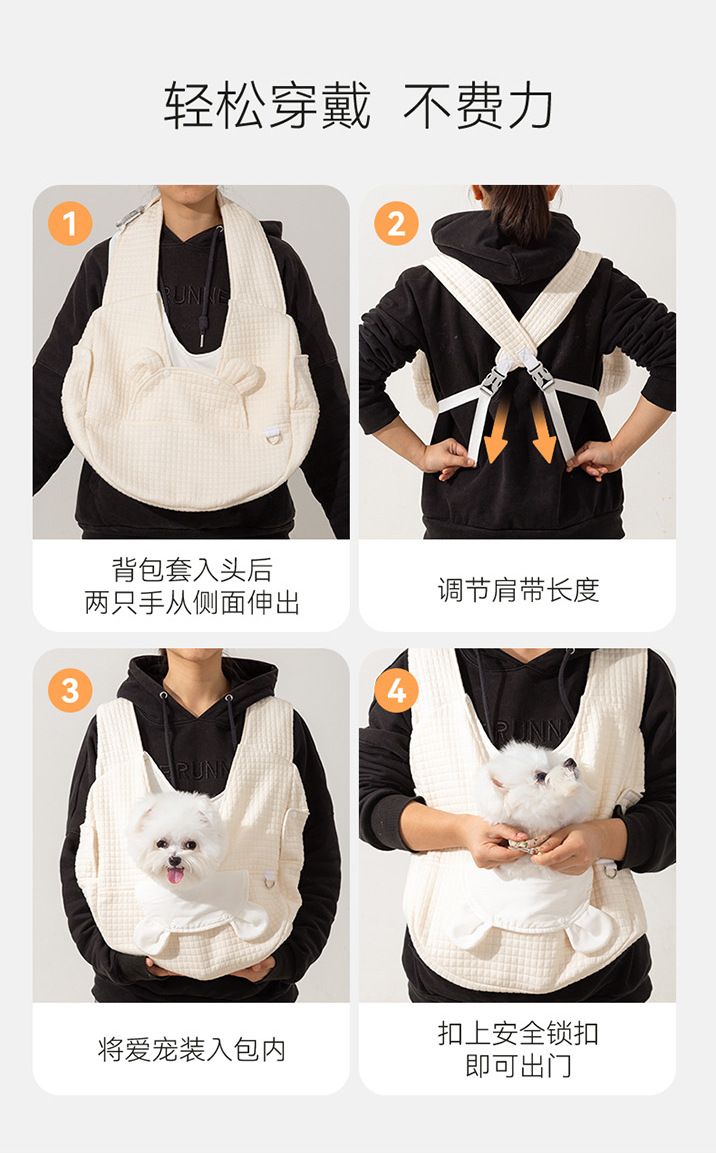 轻松穿戴 不费力

1

背包套入头后
两只手从侧面伸出

2

调节肩带长度

3

将爱宠装入包内

4

扣上安全锁扣
即可出门