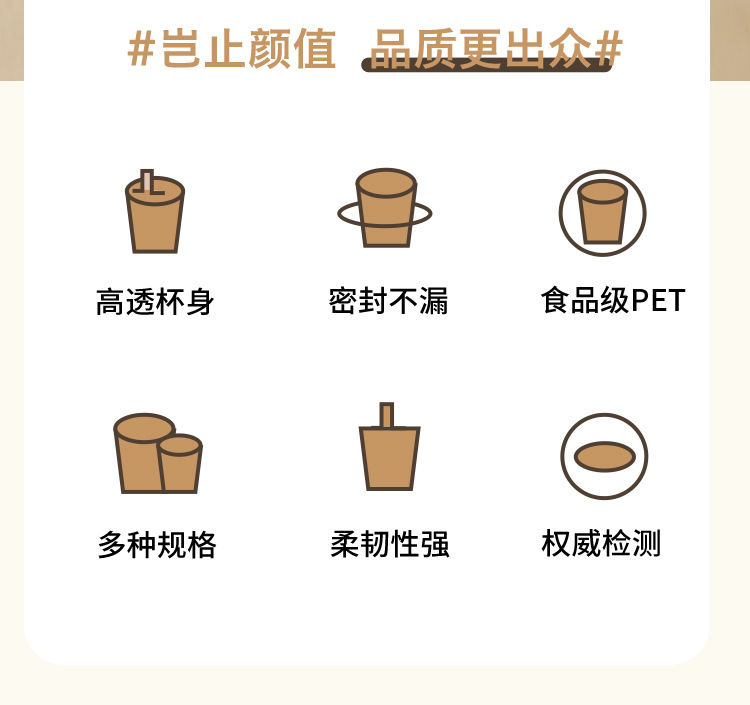 #岂止颜值 品质更出众#

高透杯身

密封不漏

食品级PET

多种规格

柔韧性强

权威检测