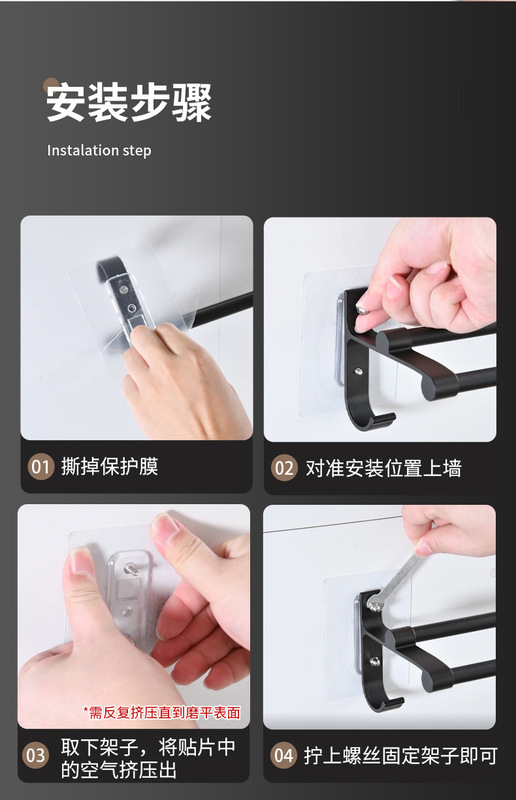 安装步骤

Instalation step

01 撕掉保护膜

02 对准安装位置上墙

*需反复挤压直到磨平表面

03 取下架子，将贴片中的空气挤压出

04 拧上螺丝固定架子即可