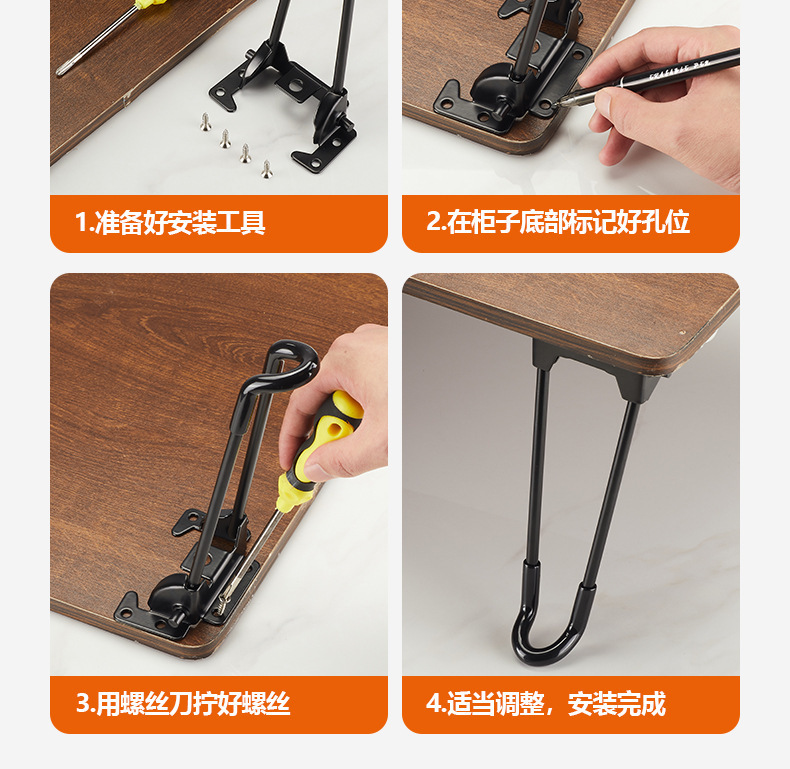 1.准备好安装工具

2.在柜子底部标记好孔位

3.用螺丝刀拧好螺丝

4.适当调整，安装完成