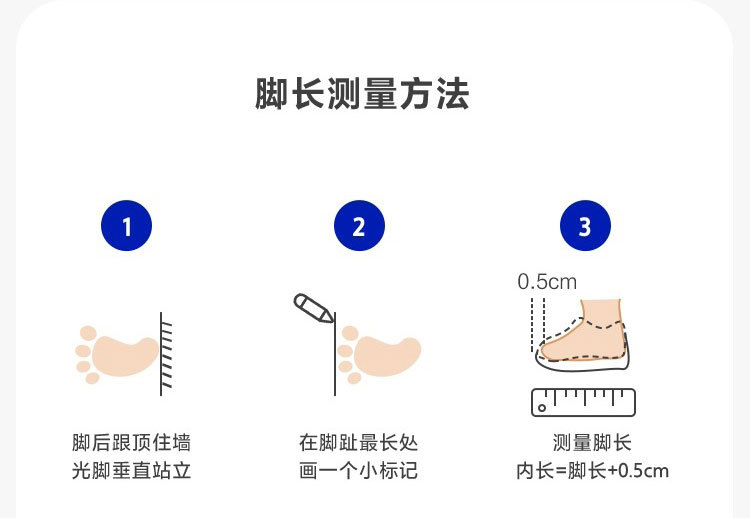 脚长测量方法

1

脚后跟顶住墙
光脚垂直站立

2

在脚趾最长处
画一个小标记

3

0.5cm

测量脚长
内长=脚长+0.5cm