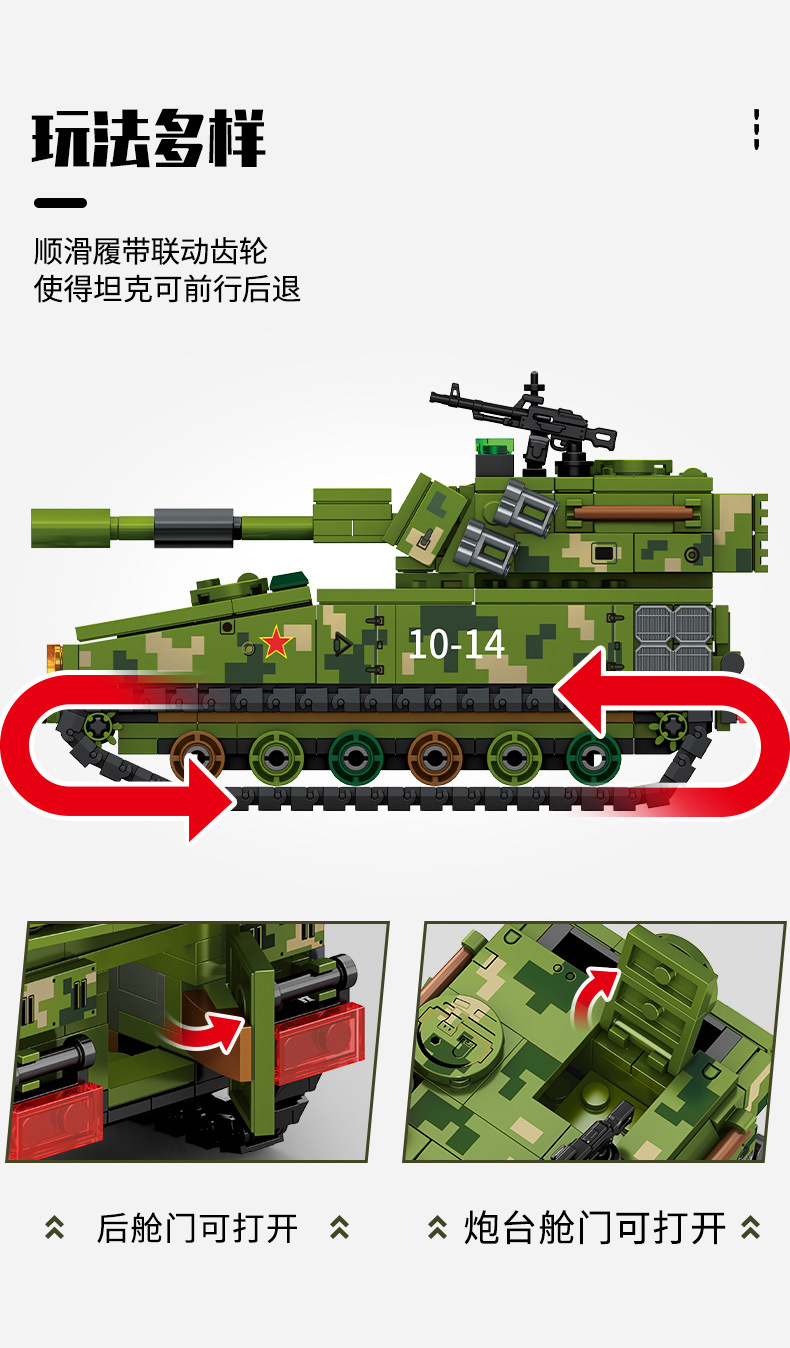 玩法多样

顺滑履带联动齿轮
使得坦克可前行后退

10-14

后舱门可打开

炮台舱门可打开