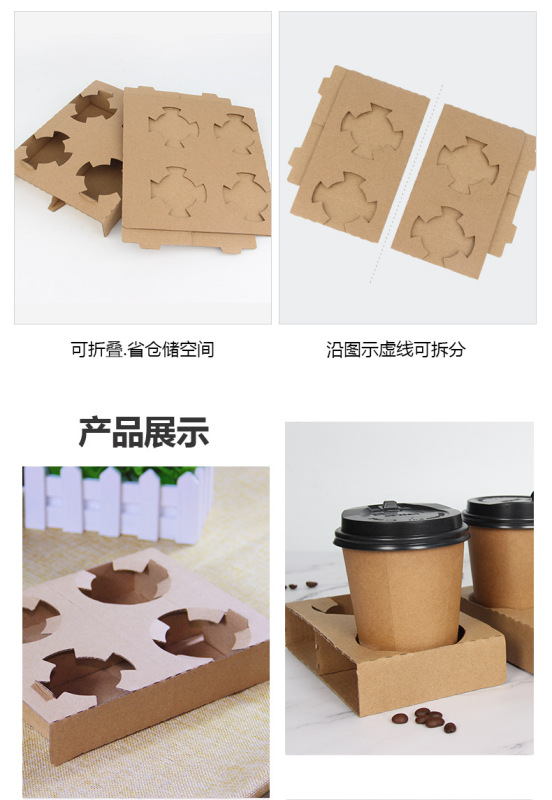 可折叠.省仓储空间

沿图示虚线可拆分

产品展示