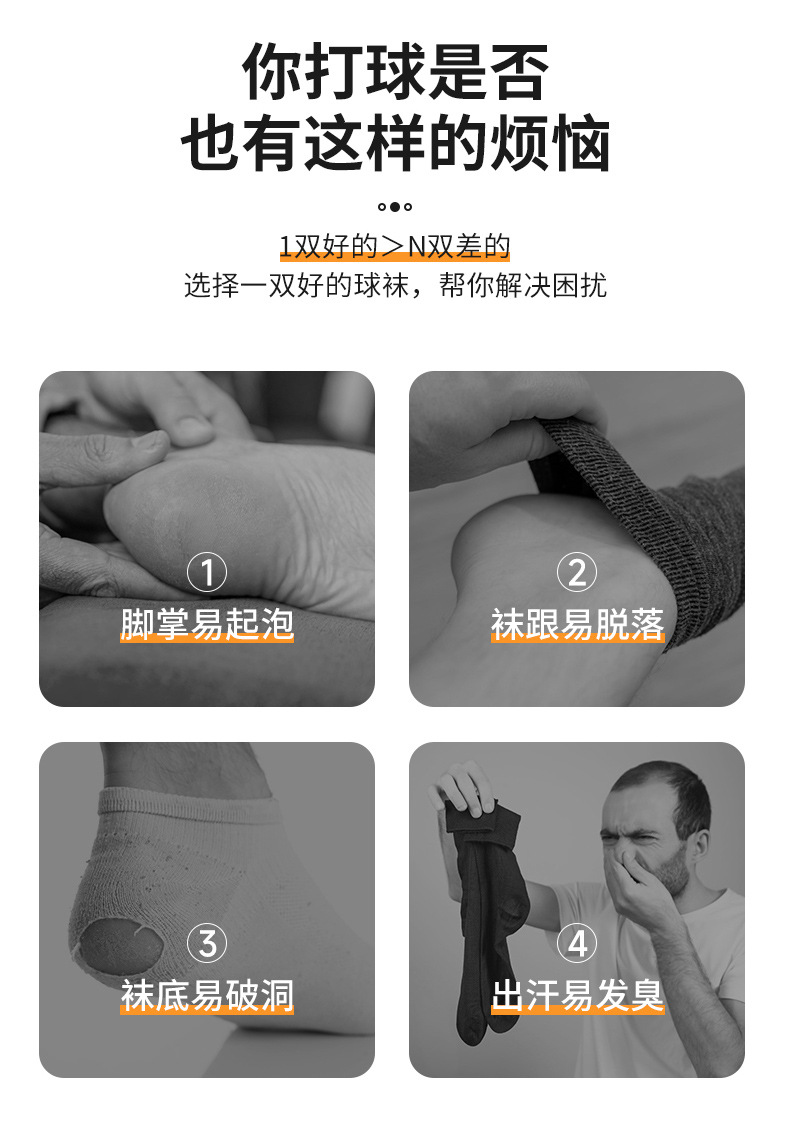 你打球是否
也有这样的烦恼

1双好的＞N双差的
选择一双好的球袜，帮你解决困扰

①
脚掌易起泡

②
袜跟易脱落

③
袜底易破洞

④
出汗易发臭