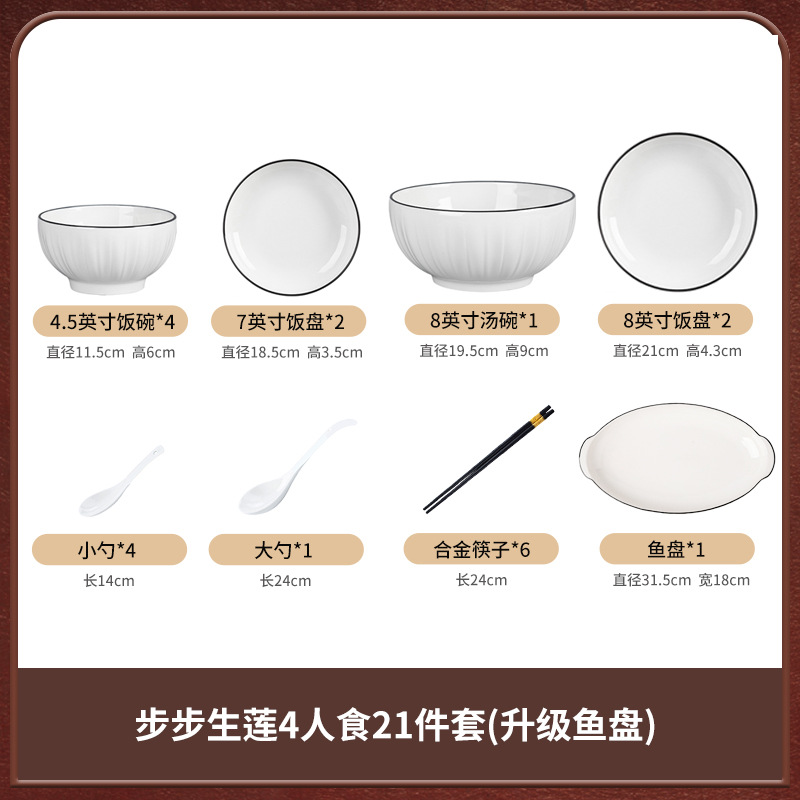 4.5英寸饭碗*4
直径11.5cm 高6cm

7英寸饭盘*2
直径18.5cm 高3.5cm

8英寸汤碗*1
直径19.5cm 高9cm

8英寸饭盘*2
直径21cm 高4.3cm

小勺*4
长14cm

大勺*1
长24cm

合金筷子*6
长24cm

鱼盘*1
直径31.5cm 宽18cm

步步生莲4人食21件套(升级鱼盘)