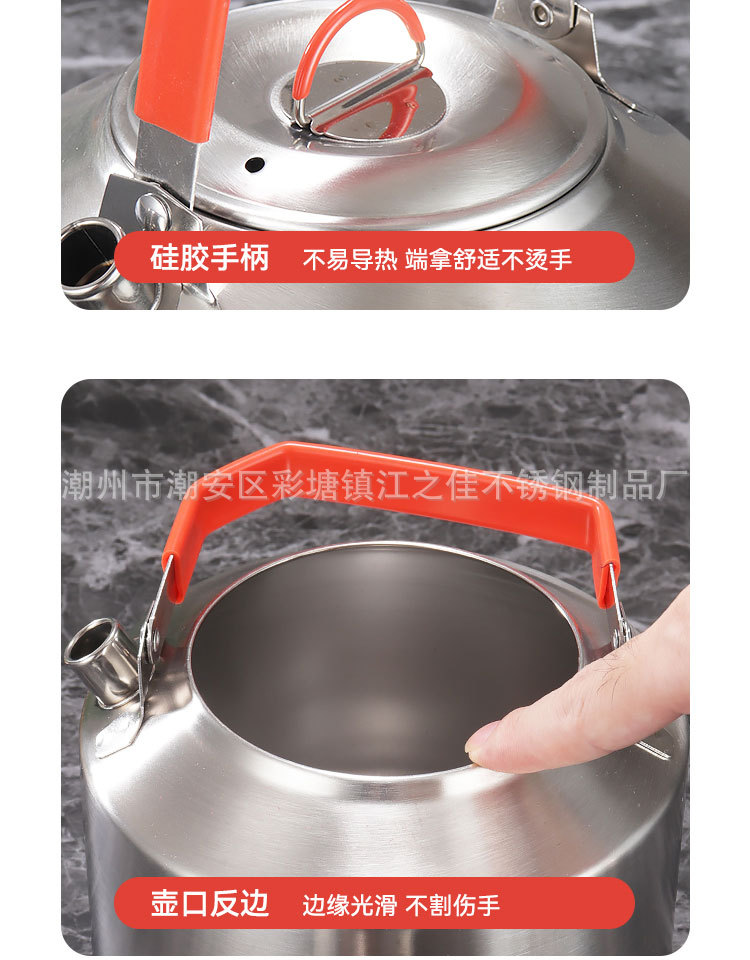 硅胶手柄 不易导热 端拿舒适不烫手

潮州市潮安区彩塘镇江之佳不锈钢制品厂

壶口反边 边缘光滑 不割伤手