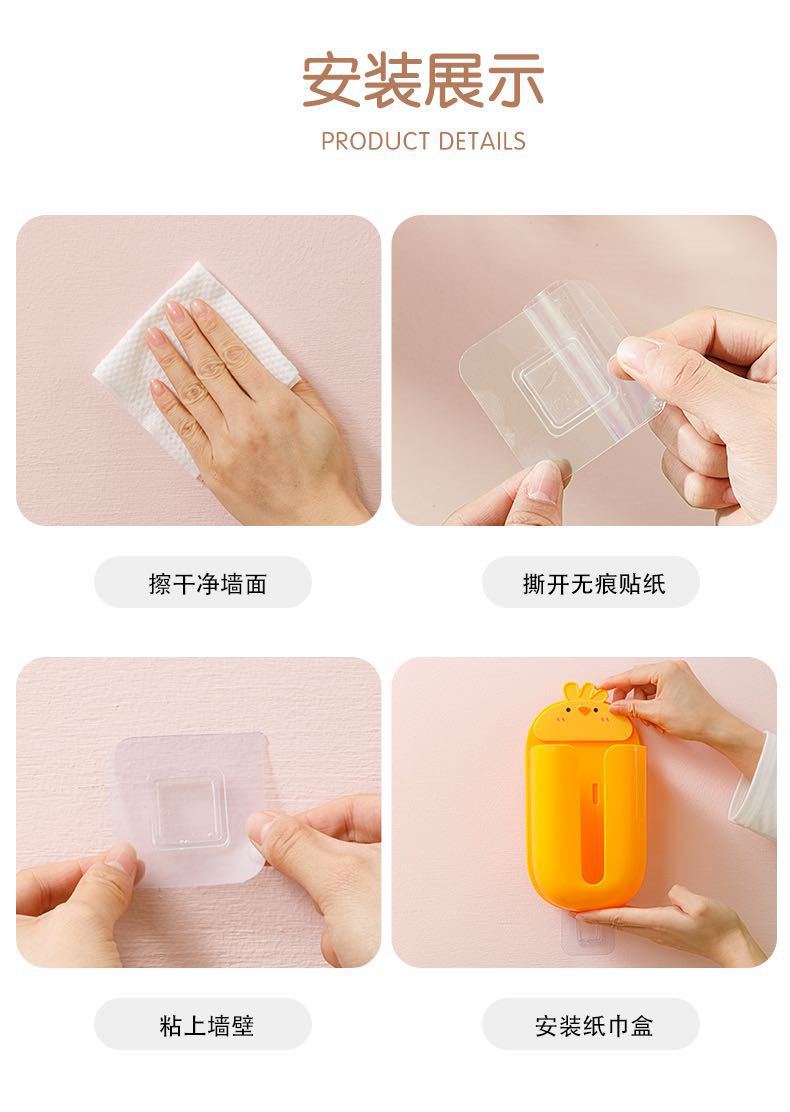 安装展示

PRODUCT DETAILS

擦干净墙面

撕开无痕贴纸

粘上墙壁

安装纸巾盒