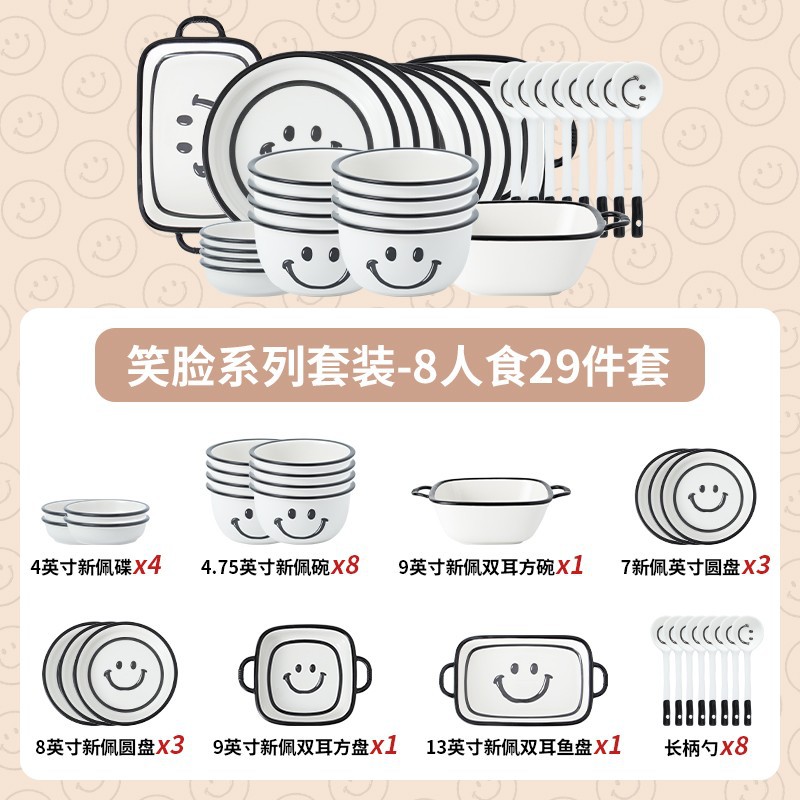 笑脸系列套装-8人食29件套

4英寸新佩碟x4

4.75英寸新佩碗x8

9英寸新佩双耳方碗x1

7新佩英寸圆盘x3

8英寸新佩圆盘x3

9英寸新佩双耳方盘x1

13英寸新佩双耳鱼盘x1

长柄勺x8