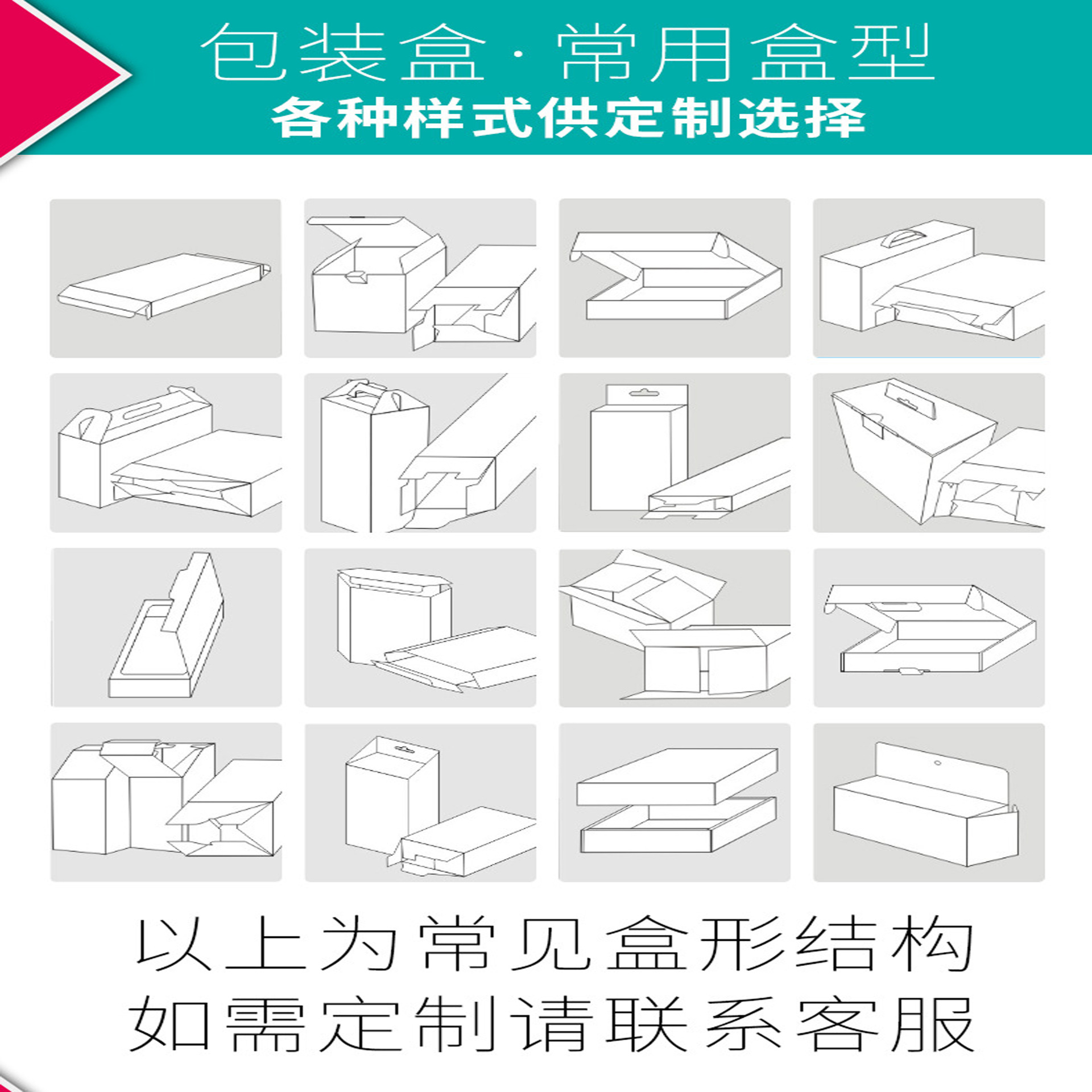 包装盒·常用盒型
各种样式供定制选择

以上为常见盒形结构
如需定制请联系客服