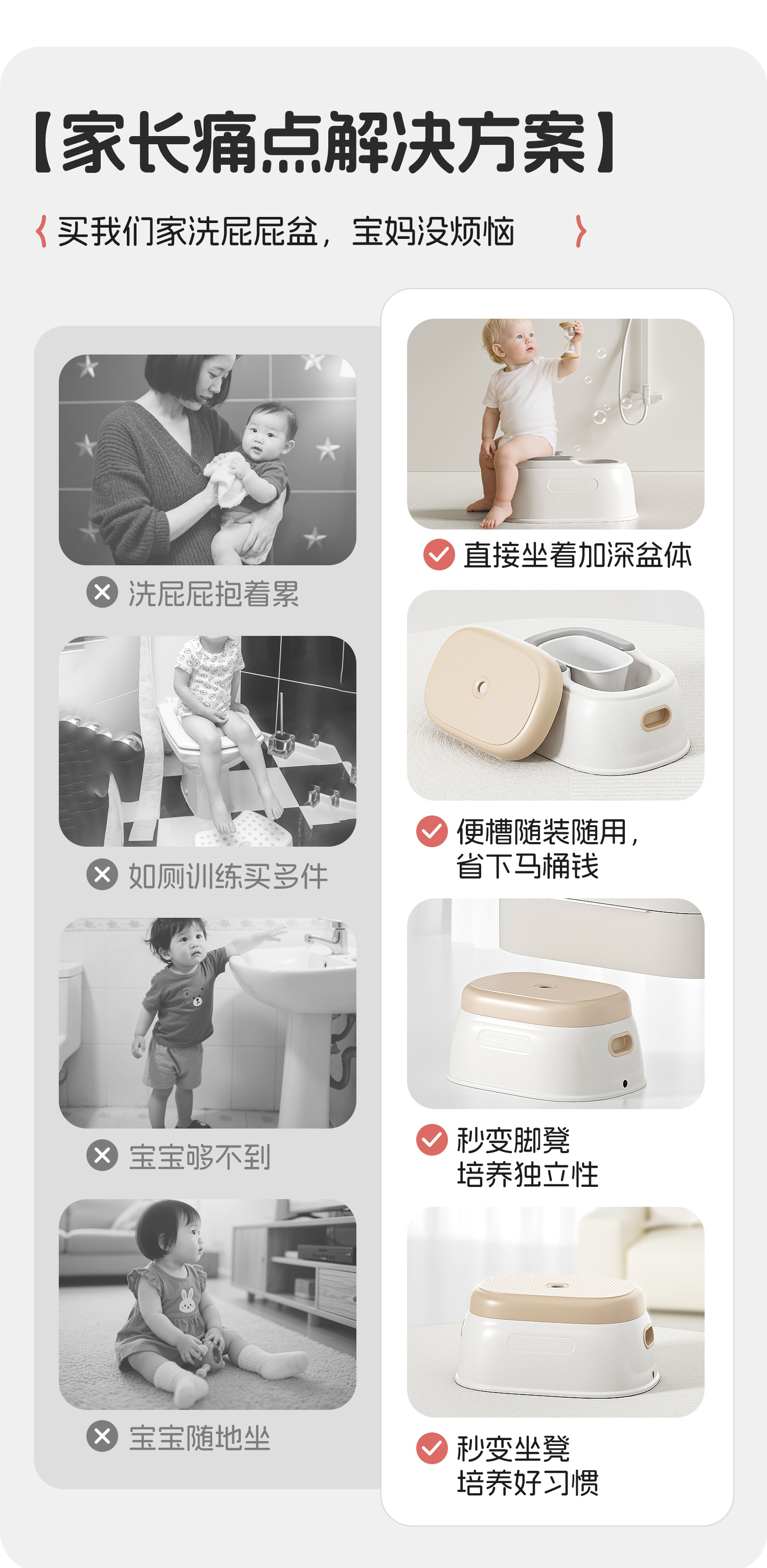 【家长痛点解决方案】

买我们家洗屁屁盆，宝妈没烦恼

洗屁屁抱着累

如厕训练买多件

宝宝够不到

宝宝随地坐

直接坐着加深盆体

便槽随装随用，省下马桶钱

秒变脚凳
培养独立性

秒变坐凳
培养好习惯