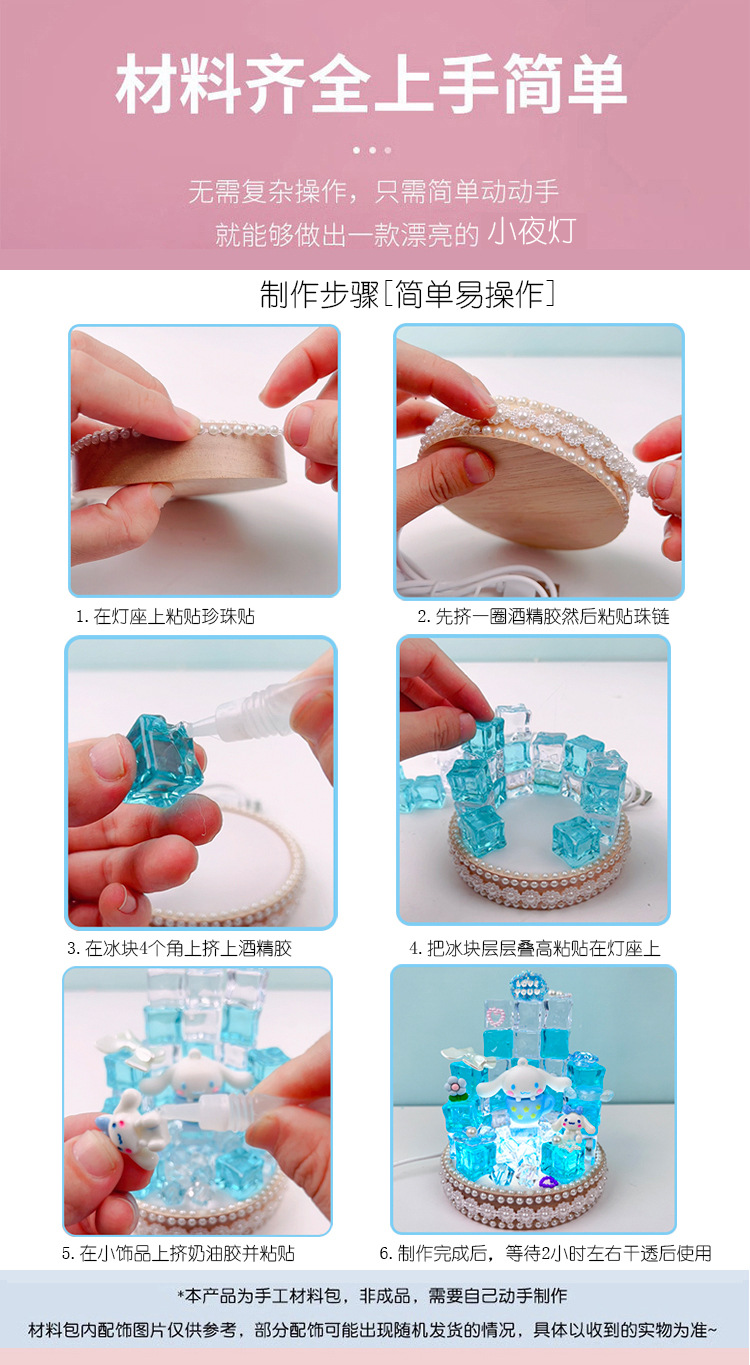 材料齐全上手简单

无需复杂操作，只需简单动动手
就能够做出一款漂亮的 小夜灯

制作步骤[简单易操作]

1. 在灯座上粘贴珍珠贴

2. 先挤一圈酒精胶然后粘贴珠链

3. 在冰块4个角上挤上酒精胶

4. 把冰块层层叠高粘贴在灯座上

5. 在小饰品上挤奶油胶并粘贴

6. 制作完成后，等待2小时左右干透后使用

*本产品为手工材料包，非成品，需要自己动手制作

材料包内配饰图片仅供参考，部分配饰可能出现随机发货的情况，具体以收到的实物为准~