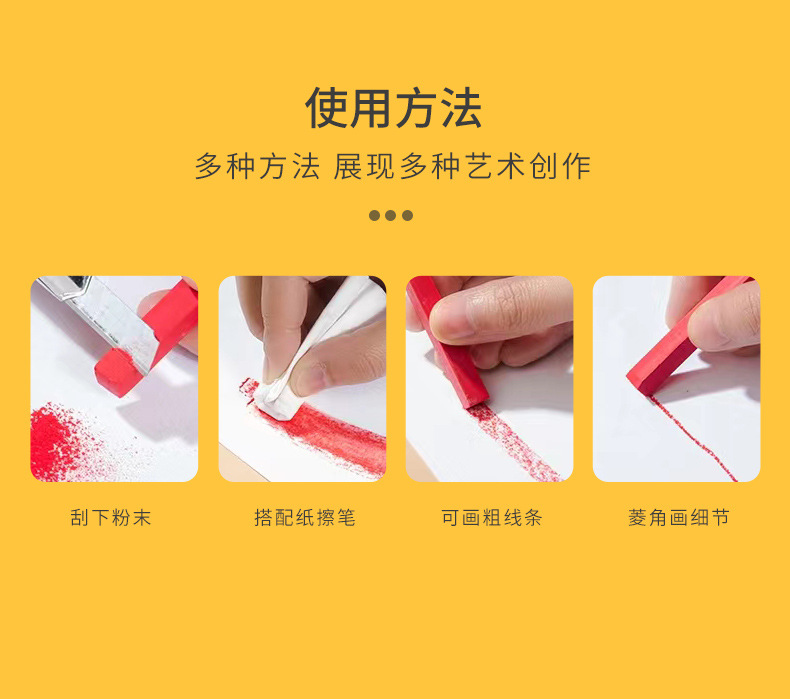 使用方法

多种方法 展现多种艺术创作

刮下粉末

搭配纸擦笔

可画粗线条

菱角画细节