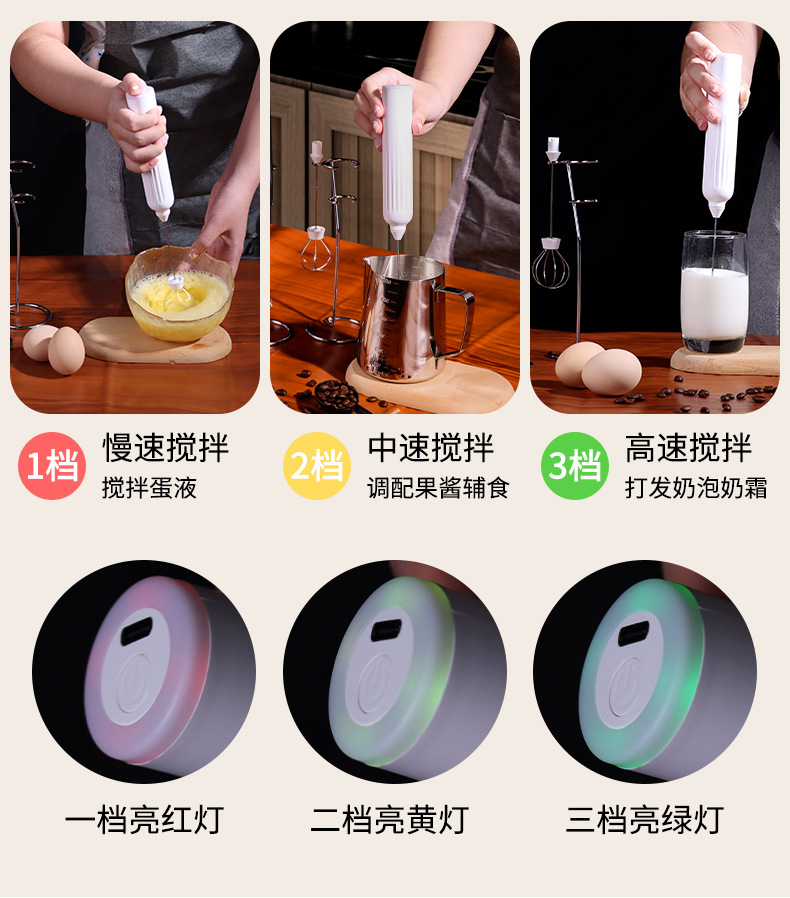 1档 慢速搅拌
搅拌蛋液

2档 中速搅拌
调配果酱辅食

3档 高速搅拌
打发奶泡奶霜

一档亮红灯

二档亮黄灯

三档亮绿灯