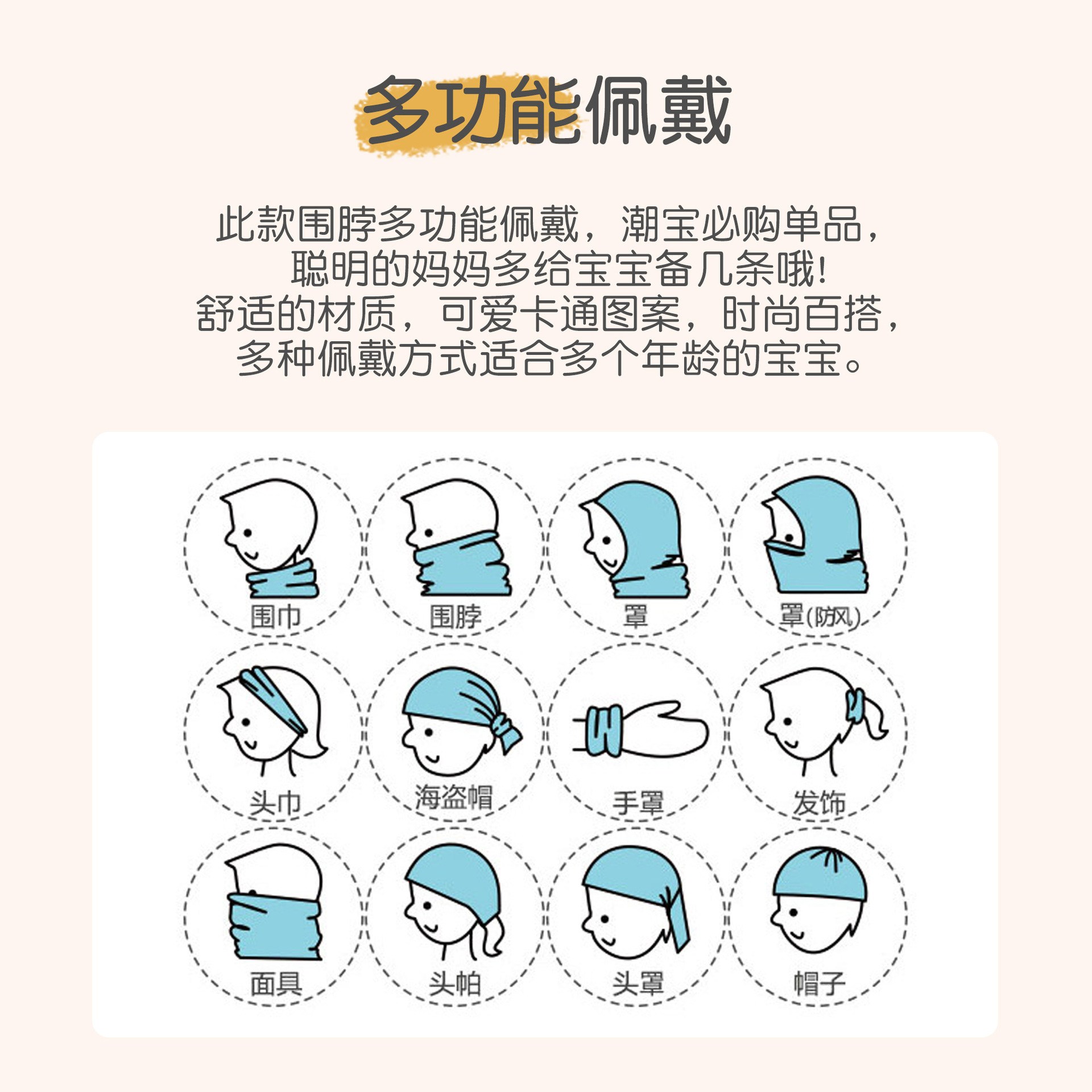 多功能佩戴

此款围脖多功能佩戴，潮宝必购单品，
聪明的妈妈多给宝宝备几条哦!
舒适的材质，可爱卡通图案，时尚百搭，
多种佩戴方式适合多个年龄的宝宝。

围巾

围脖

罩

罩(防风)

头巾

海盗帽

手罩

发饰

面具

头帕

头罩

帽子