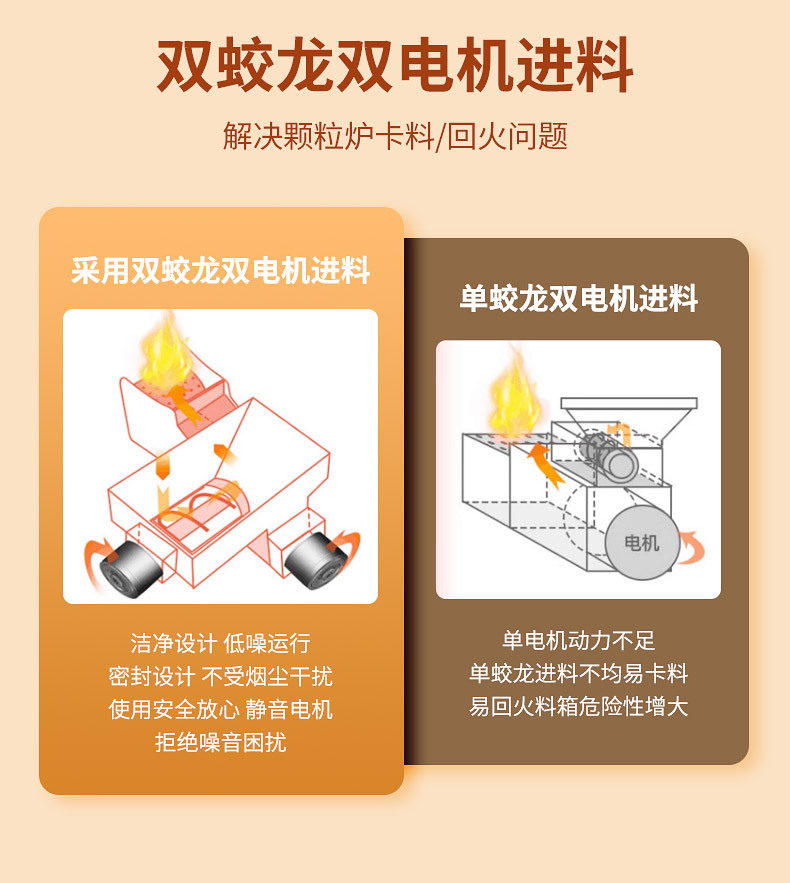 双蛟龙双电机进料

解决颗粒炉卡料/回火问题

采用双蛟龙双电机进料

洁净设计 低噪运行
密封设计 不受烟尘干扰
使用安全放心 静音电机
拒绝噪音困扰

单蛟龙双电机进料

电机

单电机动力不足
单蛟龙进料不均易卡料
易回火料箱危险性增大