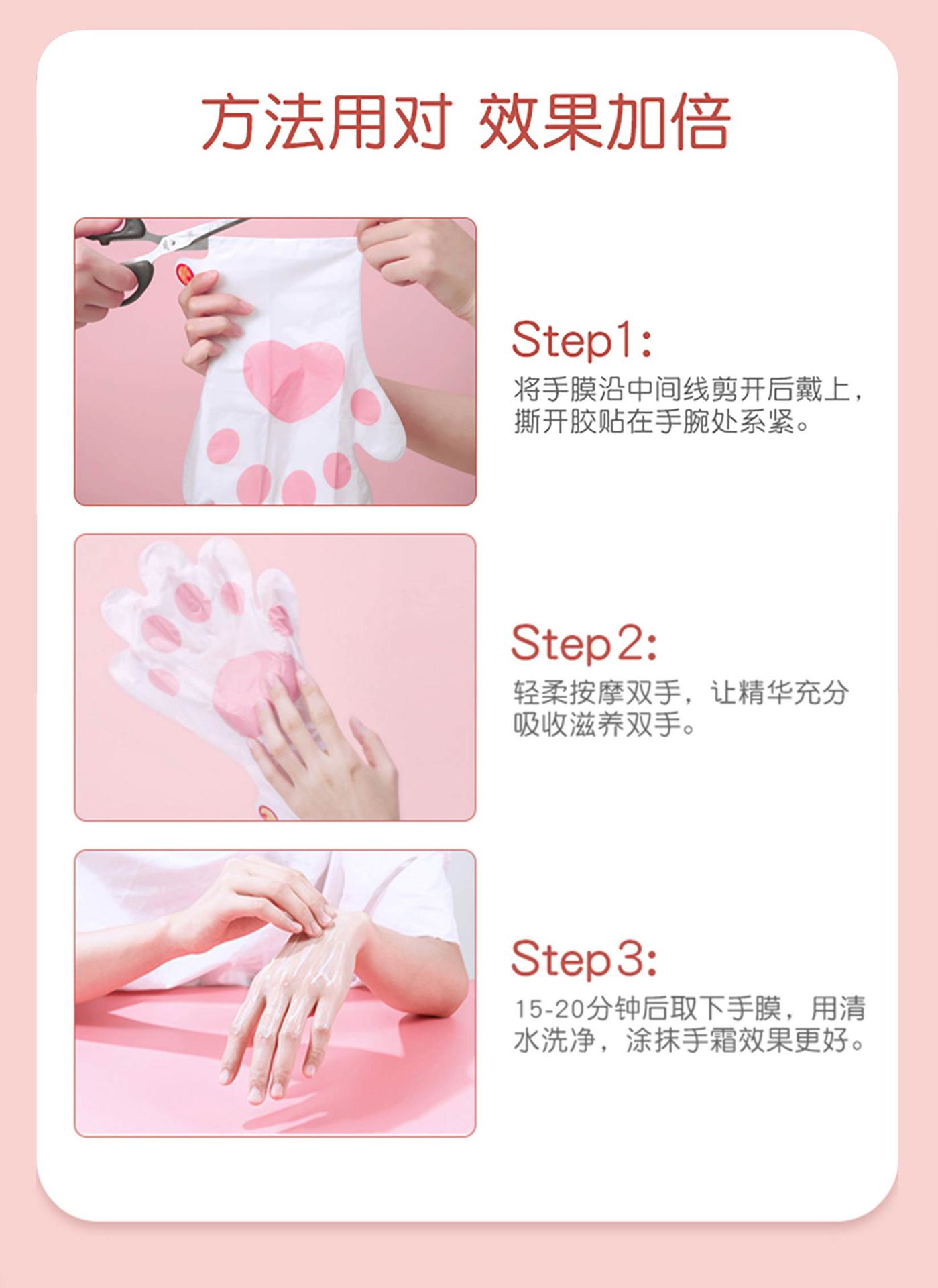 方法用对 效果加倍

Step1:
将手膜沿中间线剪开后戴上，撕开胶贴在手腕处系紧。

Step2:
轻柔按摩双手，让精华充分吸收滋养双手。

Step3:
15-20分钟后取下手膜，用清水洗净，涂抹手霜效果更好。