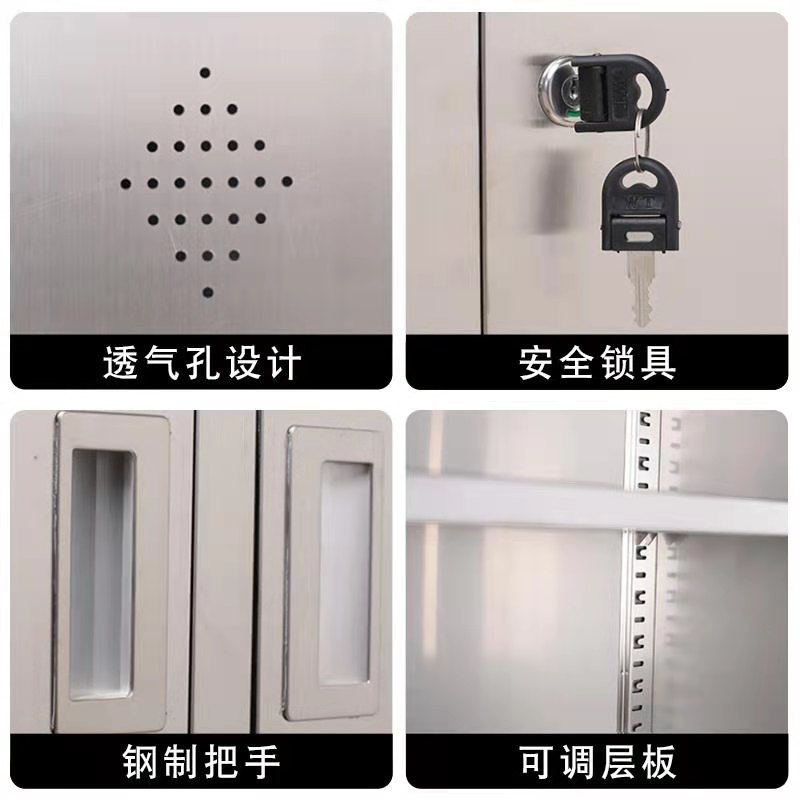 透气孔设计

安全锁具

钢制把手

可调层板