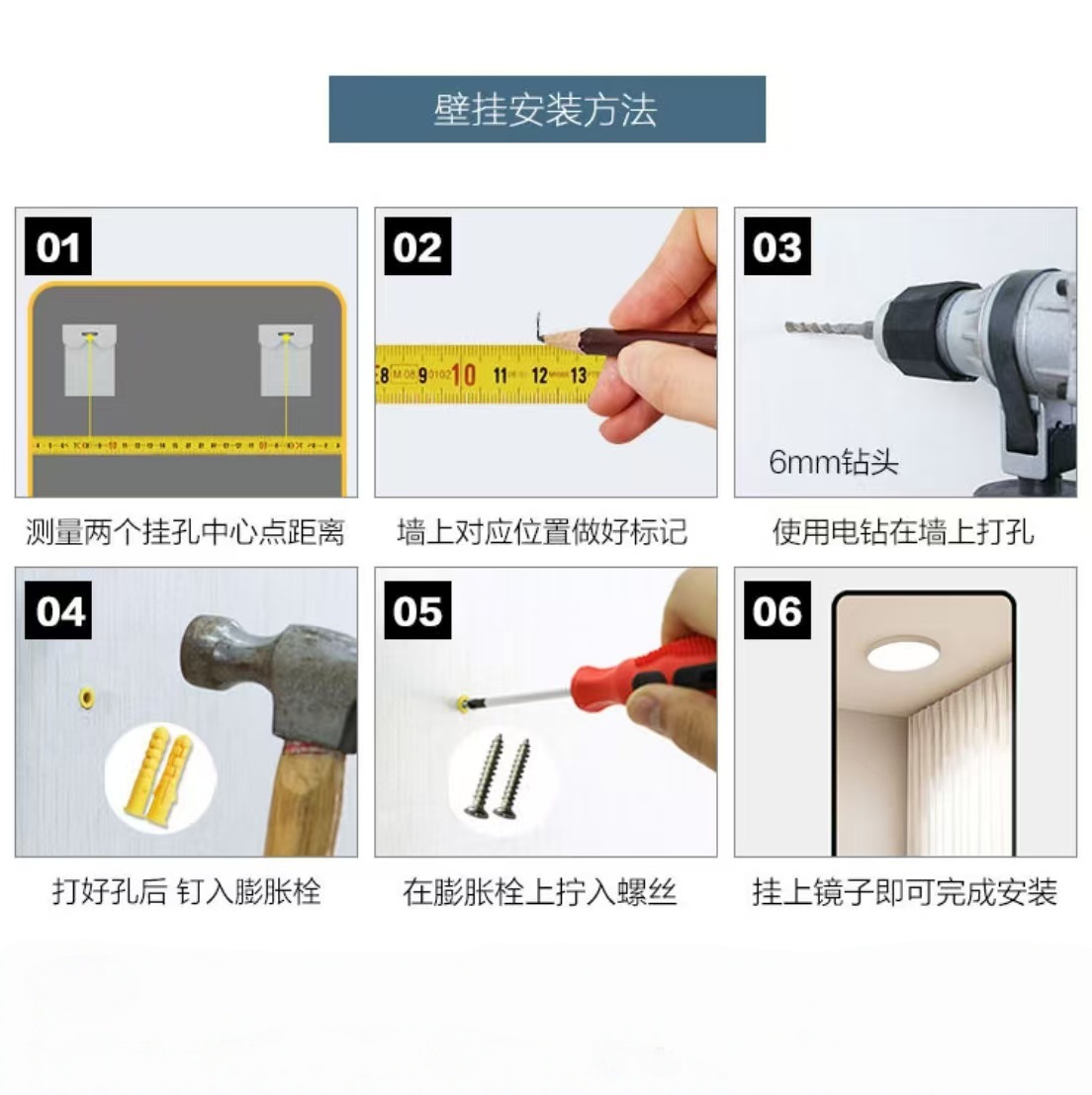 壁挂安装方法

01

测量两个挂孔中心点距离

02

8 9 10 11 12 13

墙上对应位置做好标记

03

6mm钻头

使用电钻在墙上打孔

04

打好孔后 钉入膨胀栓

05

在膨胀栓上拧入螺丝

06

挂上镜子即可完成安装