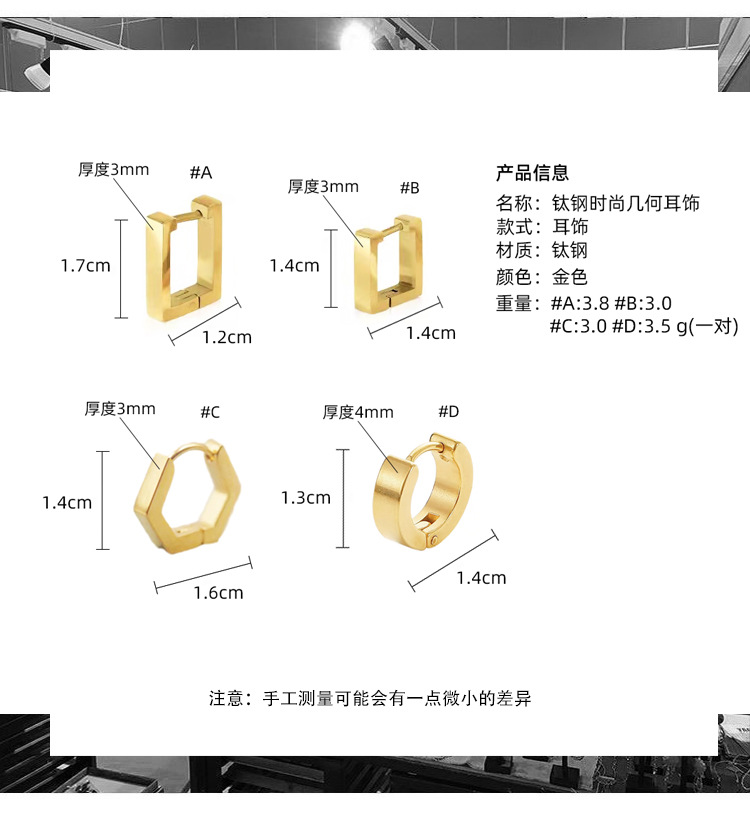 厚度3mm #A
1.7cm
1.2cm

厚度3mm #B
1.4cm
1.4cm

产品信息
名称：钛钢时尚几何耳饰
款式：耳饰
材质：钛钢
颜色：金色
重量：#A:3.8 #B:3.0 #C:3.0 #D:3.5 g(一对)

厚度3mm #C
1.4cm
1.6cm

厚度4mm #D
1.3cm
1.4cm

注意：手工测量可能会有一点微小的差异