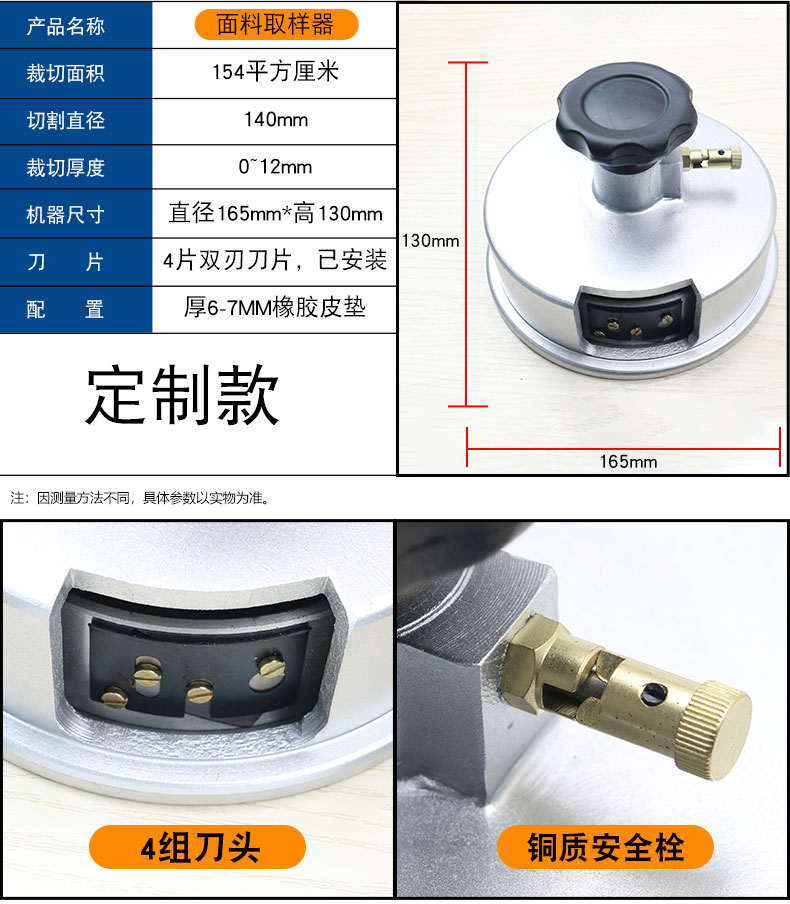 | 产品名称 | 面料取样器 |
|---|---|
| 裁切面积 | 154平方厘米 |
| 切割直径 | 140mm |
| 裁切厚度 | 0~12mm |
| 机器尺寸 | 直径165mm*高130mm |
| 刀　片 | 4片双刃刀片，已安装 |
| 配　置 | 厚6-7MM橡胶皮垫 |

定制款

130mm

165mm

注：因测量方法不同，具体参数以实物为准。

4组刀头

铜质安全栓