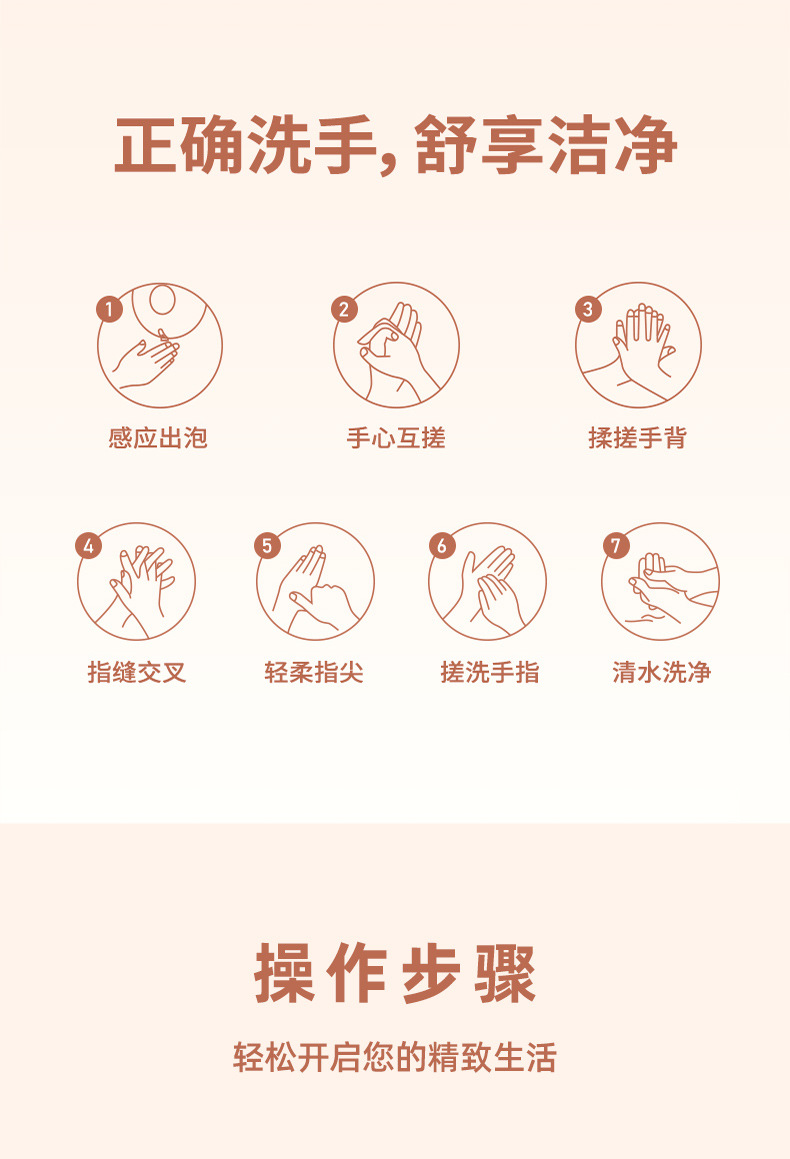 正确洗手，舒享洁净

1
感应出泡

2
手心互搓

3
揉搓手背

4
指缝交叉

5
轻柔指尖

6
搓洗手指

7
清水洗净

操作步骤

轻松开启您的精致生活