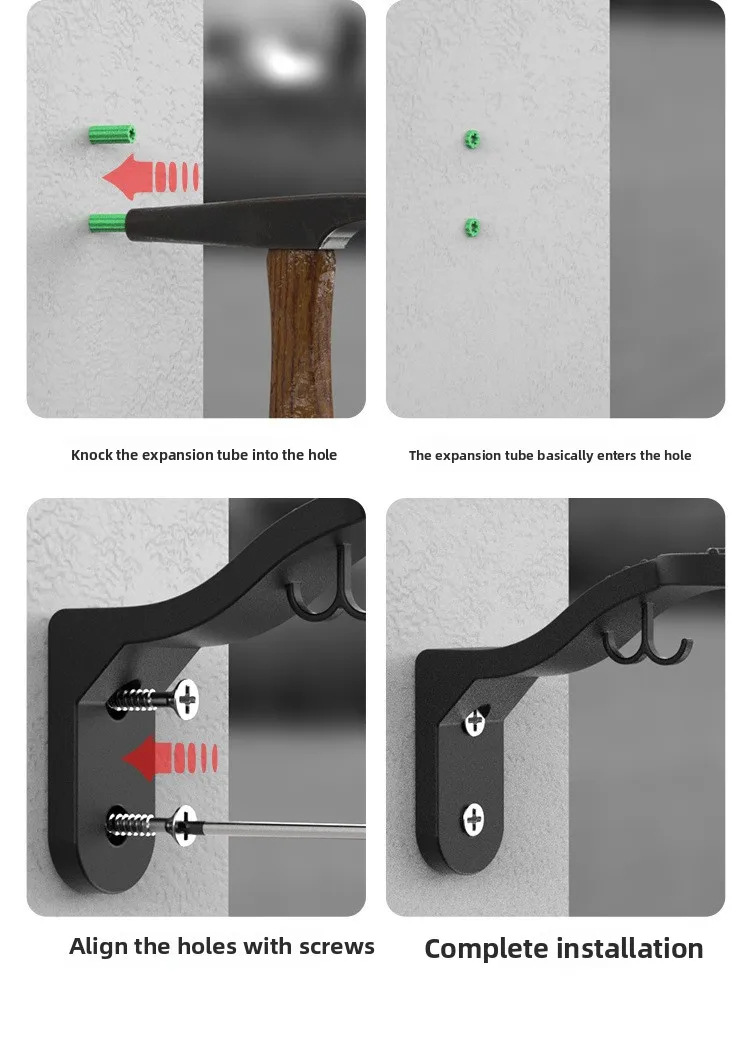 Knock the expansion tube into the hole

The expansion tube basically enters the hole

Align the holes with screws

Complete installation