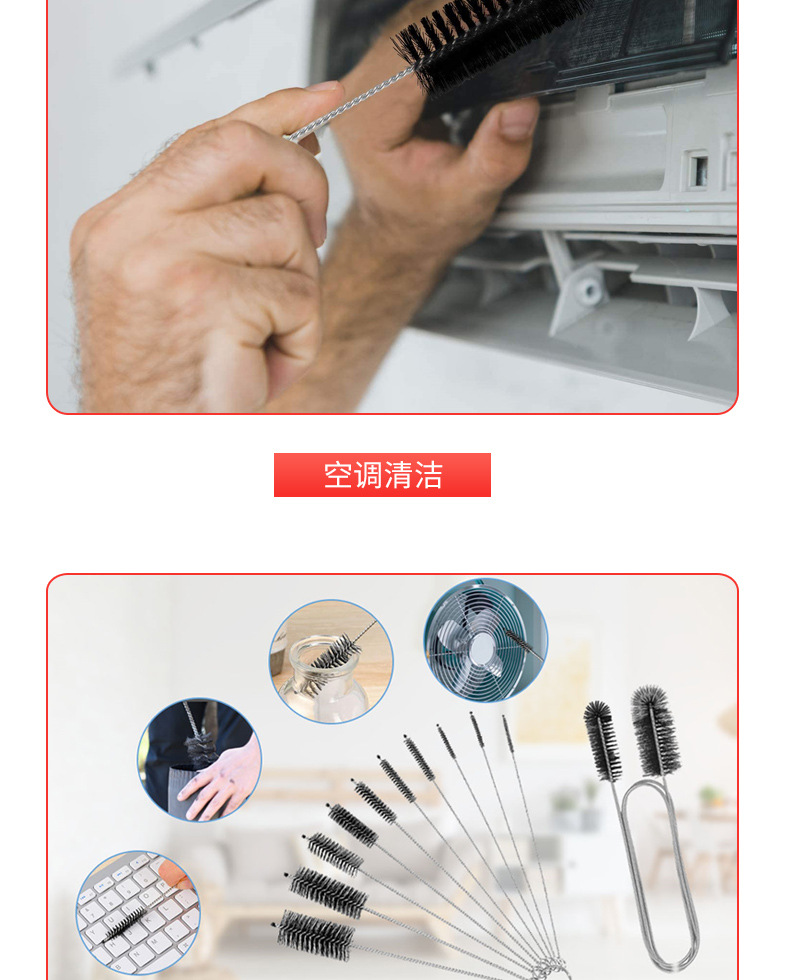 空调清洁