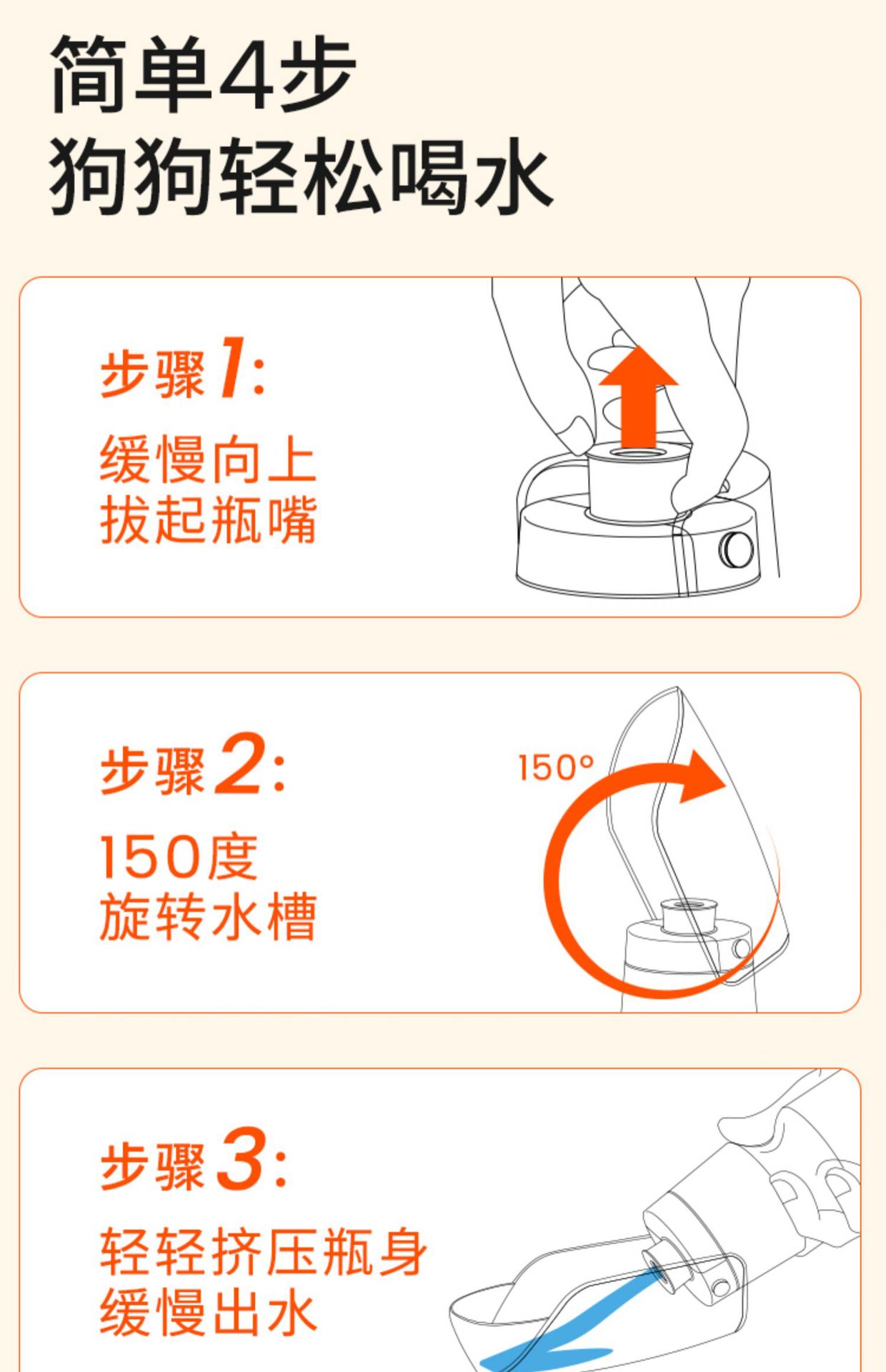 简单4步
狗狗轻松喝水

步骤1:
缓慢向上
拔起瓶嘴

步骤2:
150度
旋转水槽

150°

步骤3:
轻轻挤压瓶身
缓慢出水