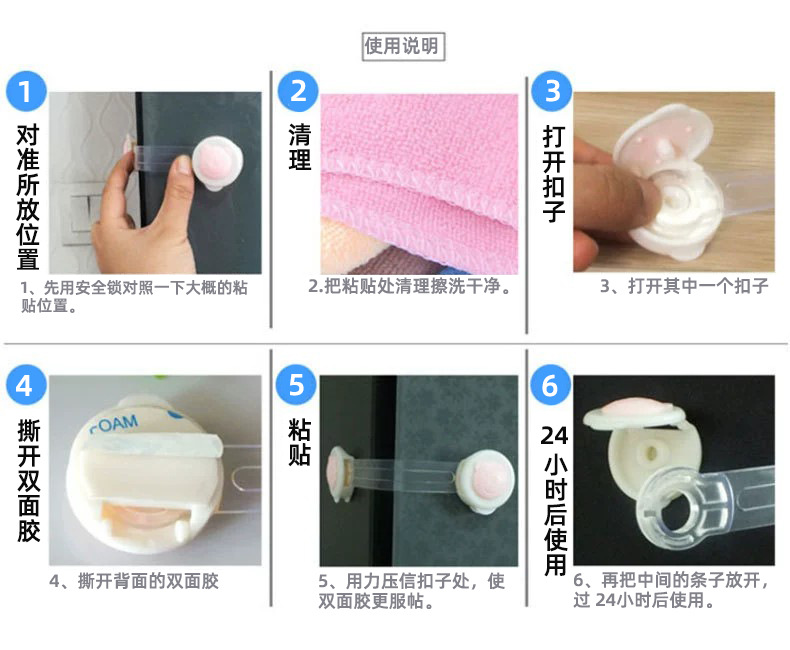 使用说明

1
对准所放位置
1、先用安全锁对照一下大概的粘贴位置。

2
清理
2.把粘贴处清理擦洗干净。

3
打开扣子
3、打开其中一个扣子

4
撕开双面胶
FOAM
4、撕开背面的双面胶

5
粘贴
5、用力压信扣子处，使双面胶更服帖。

6
24小时后使用
6、再把中间的条子放开，过 24小时后使用。