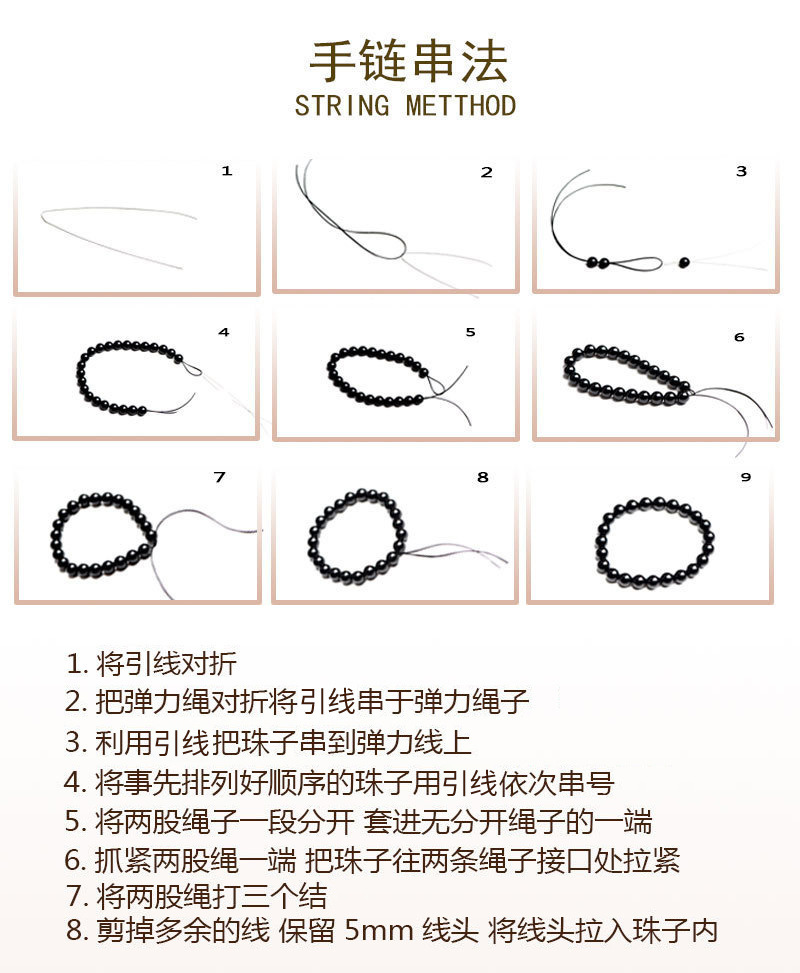 手链串法
STRING METTHOD

1

2

3

4

5

6

7

8

9

1. 将引线对折
2. 把弹力绳对折将引线串于弹力绳子
3. 利用引线把珠子串到弹力线上
4. 将事先排列好顺序的珠子用引线依次串号
5. 将两股绳子一段分开 套进无分开绳子的一端
6. 抓紧两股绳一端 把珠子往两条绳子接口处拉紧
7. 将两股绳打三个结
8. 剪掉多余的线 保留 5mm 线头 将线头拉入珠子内