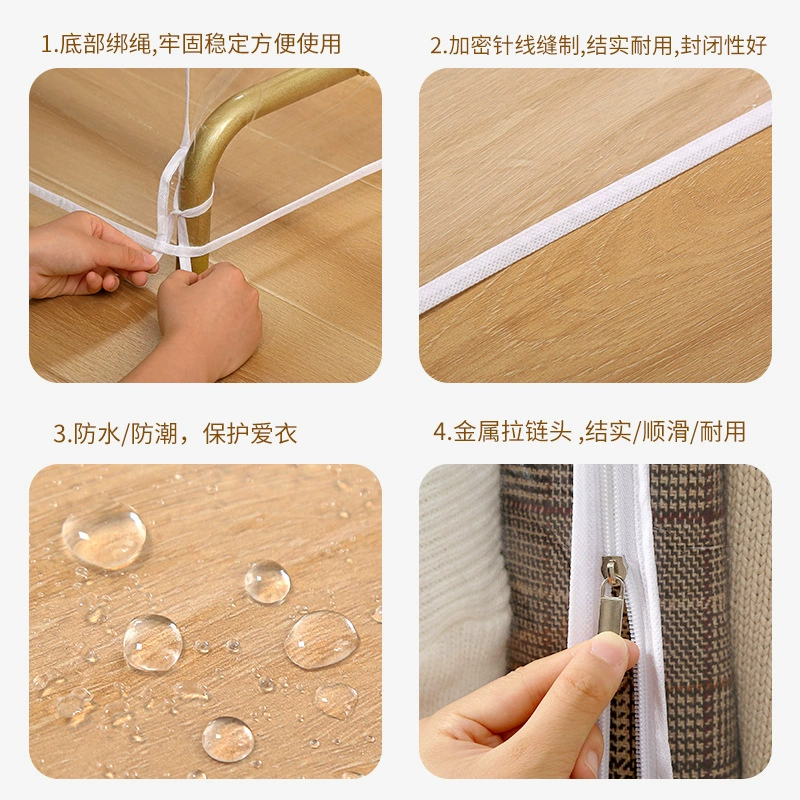 1.底部绑绳,牢固稳定方便使用

2.加密针线缝制,结实耐用,封闭性好

3.防水/防潮，保护爱衣

4.金属拉链头 ,结实/顺滑/耐用