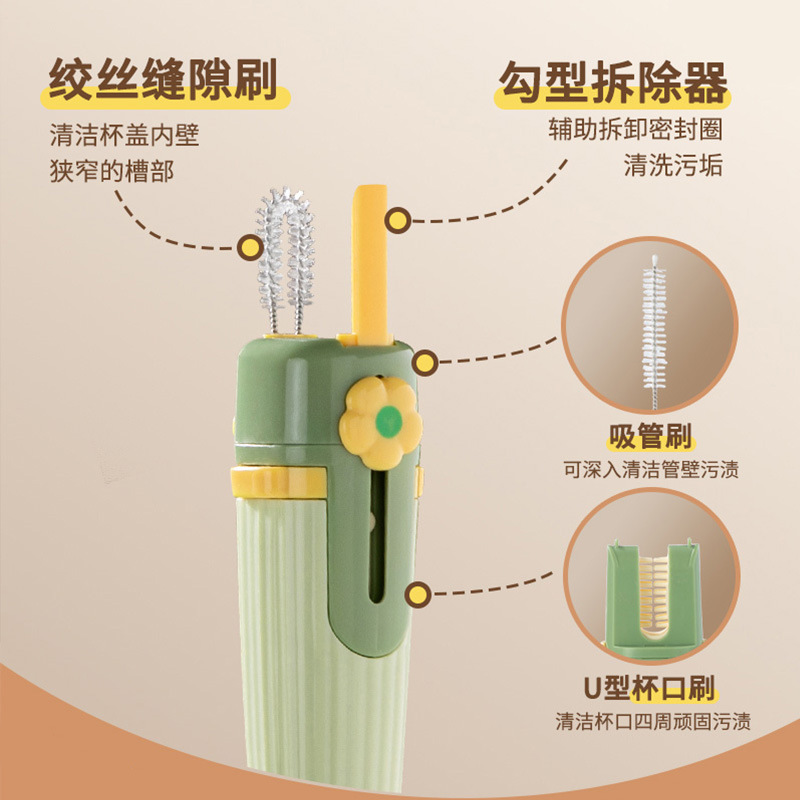 绞丝缝隙刷
清洁杯盖内壁
狭窄的槽部

勾型拆除器
辅助拆卸密封圈
清洗污垢

吸管刷
可深入清洁管壁污渍

U型杯口刷
清洁杯口四周顽固污渍