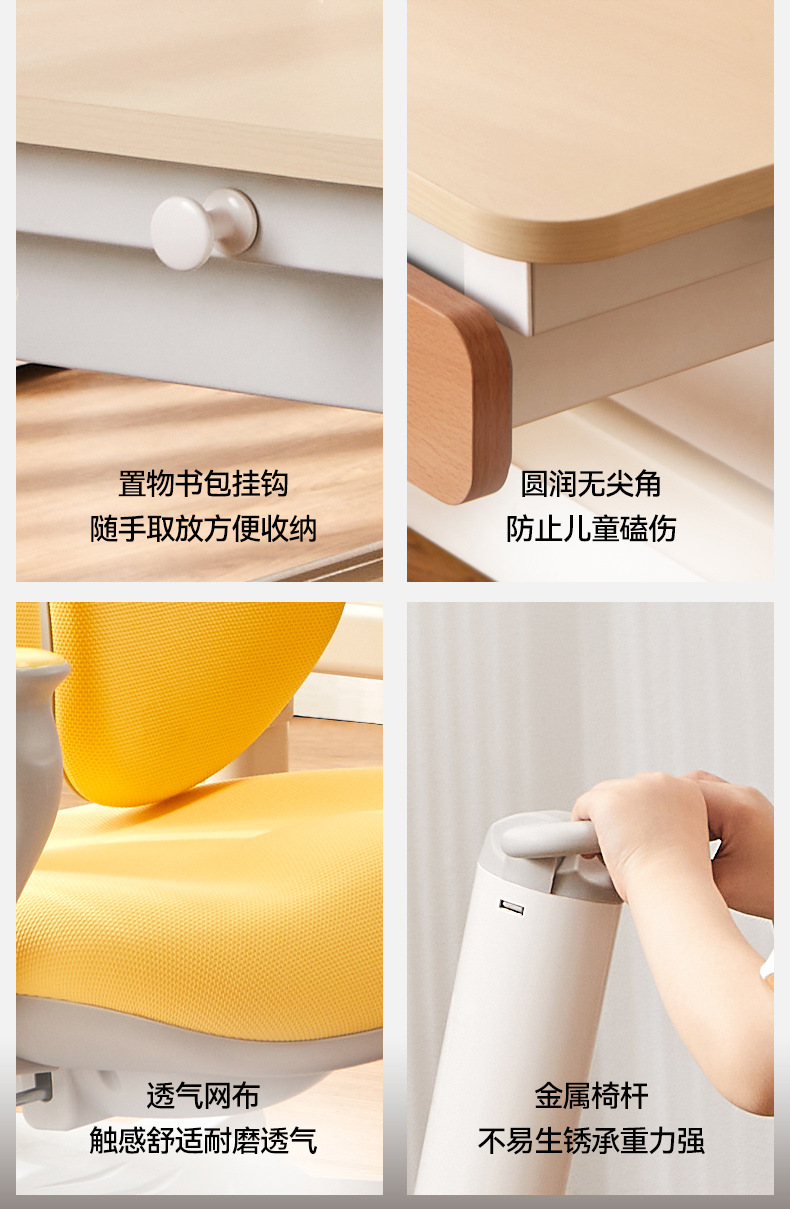 置物书包挂钩
随手取放方便收纳

圆润无尖角
防止儿童磕伤

透气网布
触感舒适耐磨透气

金属椅杆
不易生锈承重力强