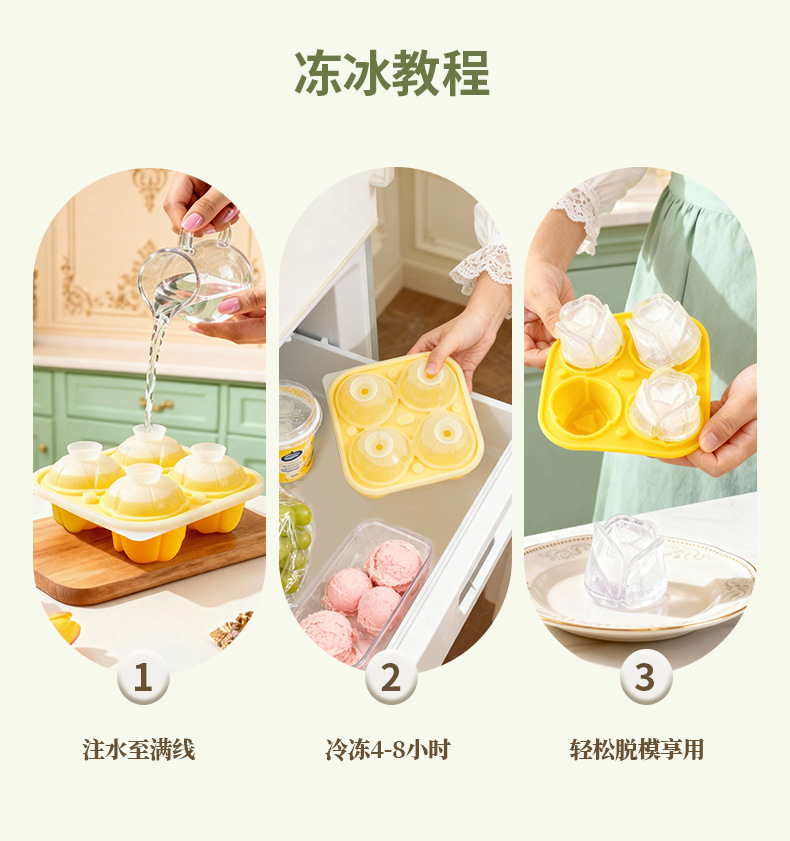 冻冰教程

1

注水至满线

2

冷冻4-8小时

3

轻松脱模享用