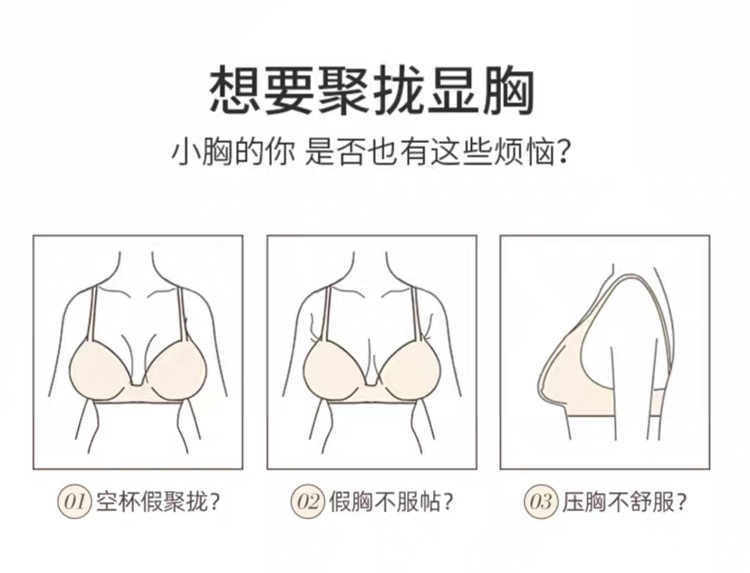 想要聚拢显胸

小胸的你 是否也有这些烦恼?

01 空杯假聚拢?

02 假胸不服帖?

03 压胸不舒服?