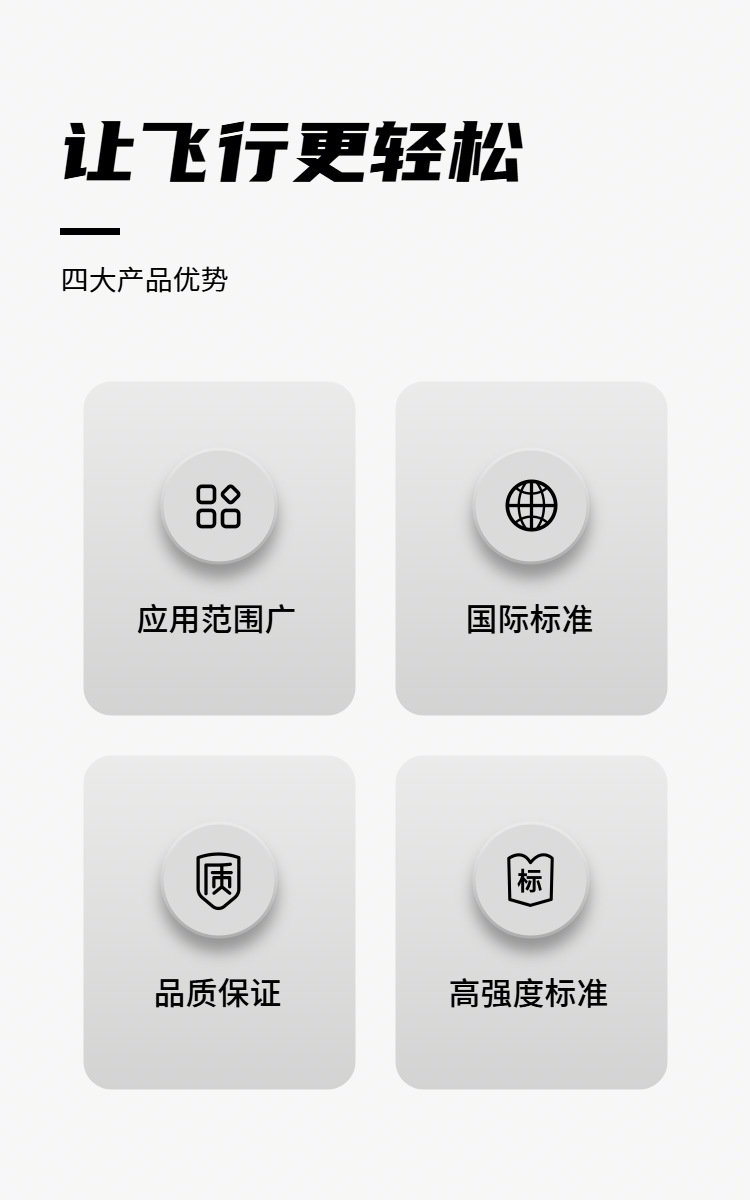 让飞行更轻松

四大产品优势

应用范围广

国际标准

质

品质保证

标

高强度标准