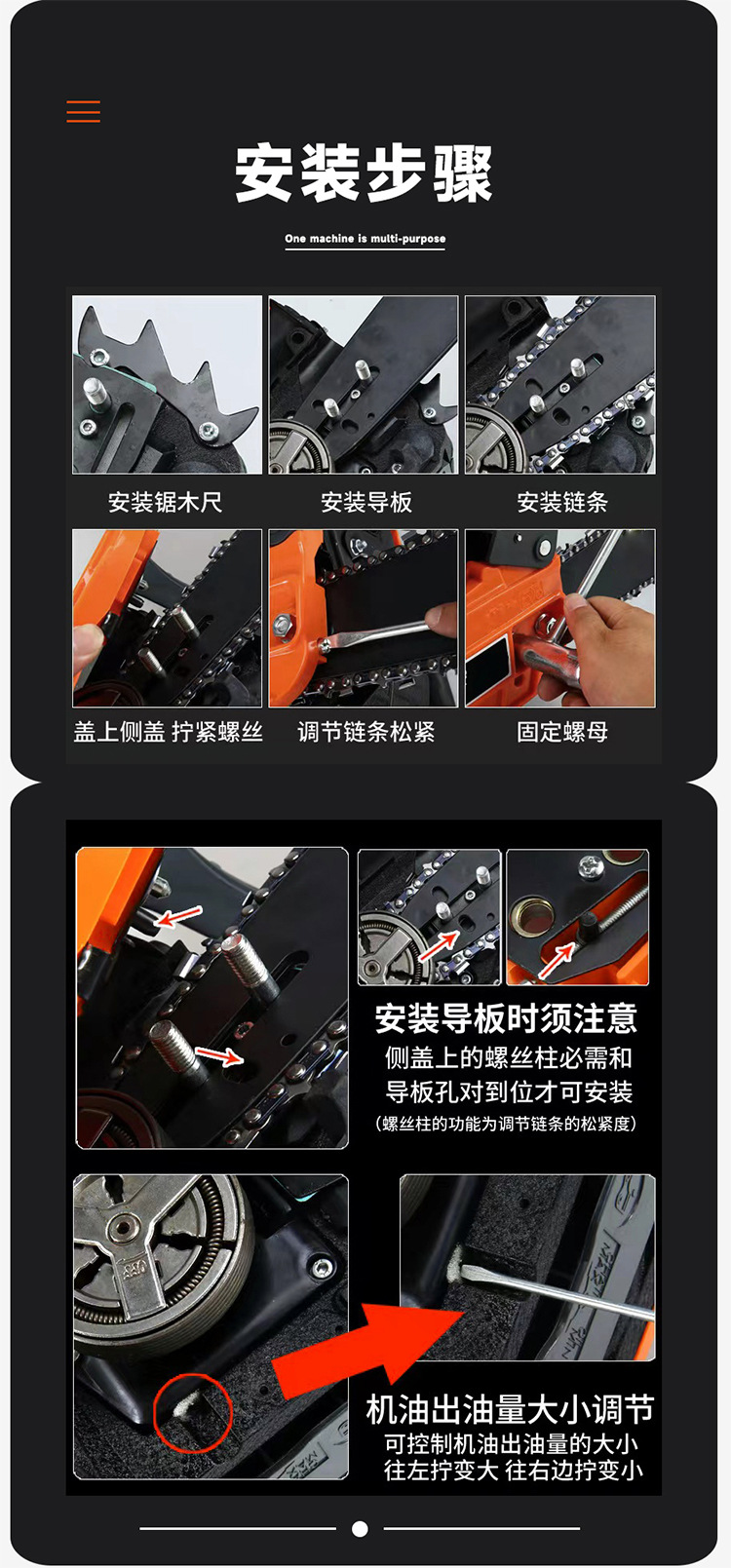 安装步骤

One machine is multi-purpose

安装锯木尺

安装导板

安装链条

盖上侧盖 拧紧螺丝

调节链条松紧

固定螺母

安装导板时须注意
侧盖上的螺丝柱必需和导板孔对到位才可安装
(螺丝柱的功能为调节链条的松紧度)

机油出油量大小调节
可控制机油出油量的大小
往左拧变大 往右边拧变小