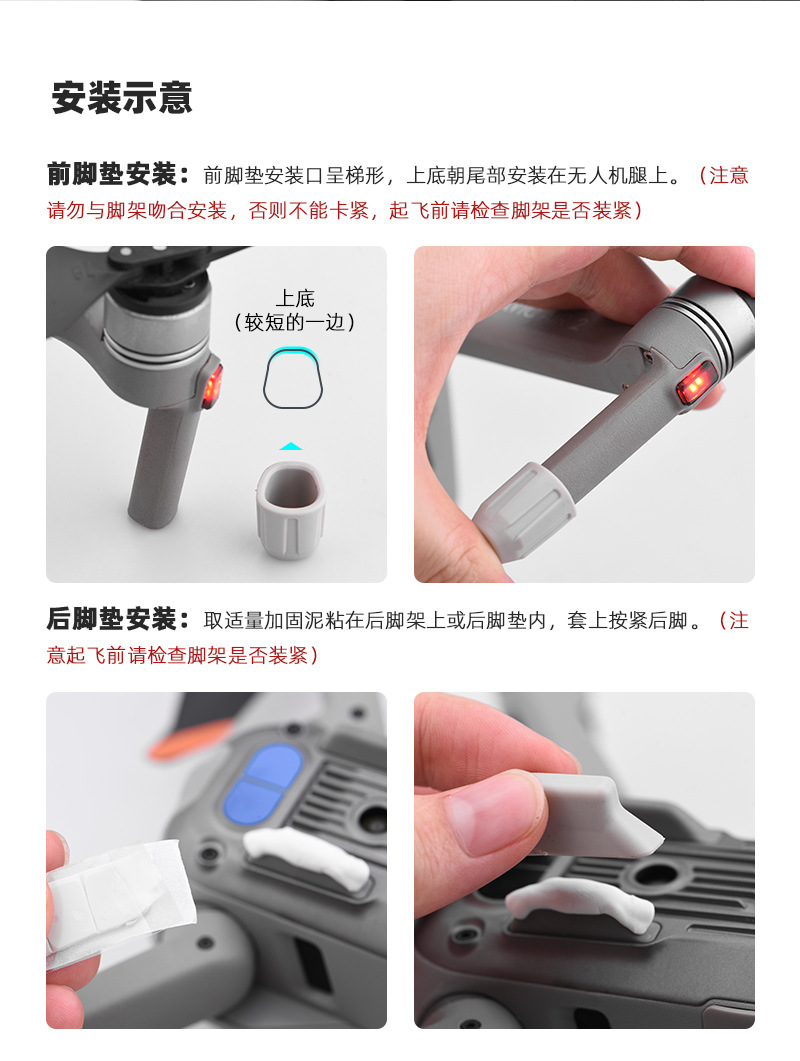 安装示意

前脚垫安装：前脚垫安装口呈梯形，上底朝尾部安装在无人机腿上。（注意请勿与脚架吻合安装，否则不能卡紧，起飞前请检查脚架是否装紧）

上底
（较短的一边）

后脚垫安装：取适量加固泥粘在后脚架上或后脚垫内，套上按紧后脚。（注意起飞前请检查脚架是否装紧）