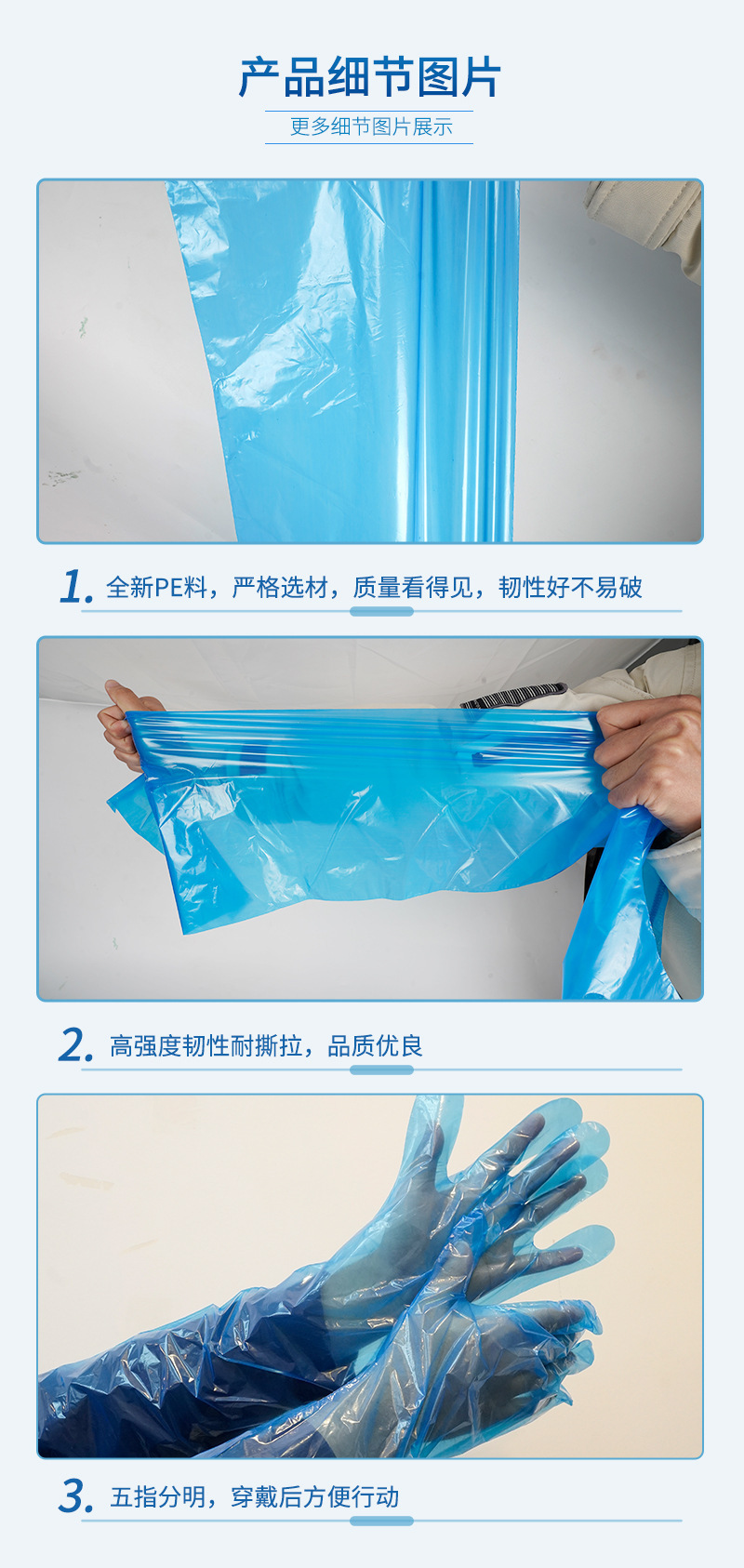 产品细节图片

更多细节图片展示

1. 全新PE料，严格选材，质量看得见，韧性好不易破

2. 高强度韧性耐撕拉，品质优良

3. 五指分明，穿戴后方便行动