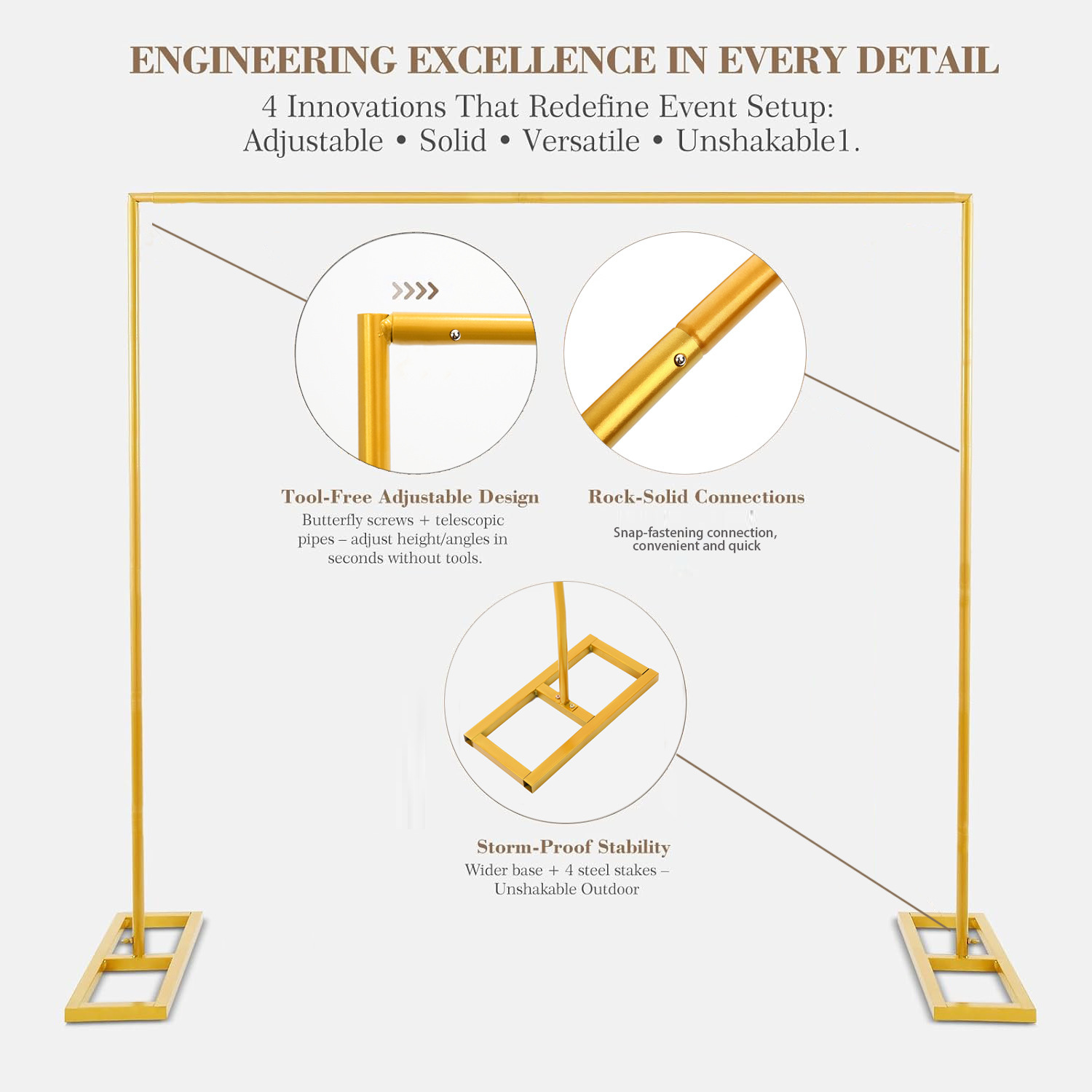 ENGINEERING EXCELLENCE IN EVERY DETAIL
4 Innovations That Redefine Event Setup:
Adjustable • Solid • Versatile • Unshakable1.

Tool-Free Adjustable Design
Butterfly screws + telescopic pipes – adjust height/angles in seconds without tools.

Rock-Solid Connections
Snap-fastening connection, convenient and quick

Storm-Proof Stability
Wider base + 4 steel stakes – Unshakable Outdoor