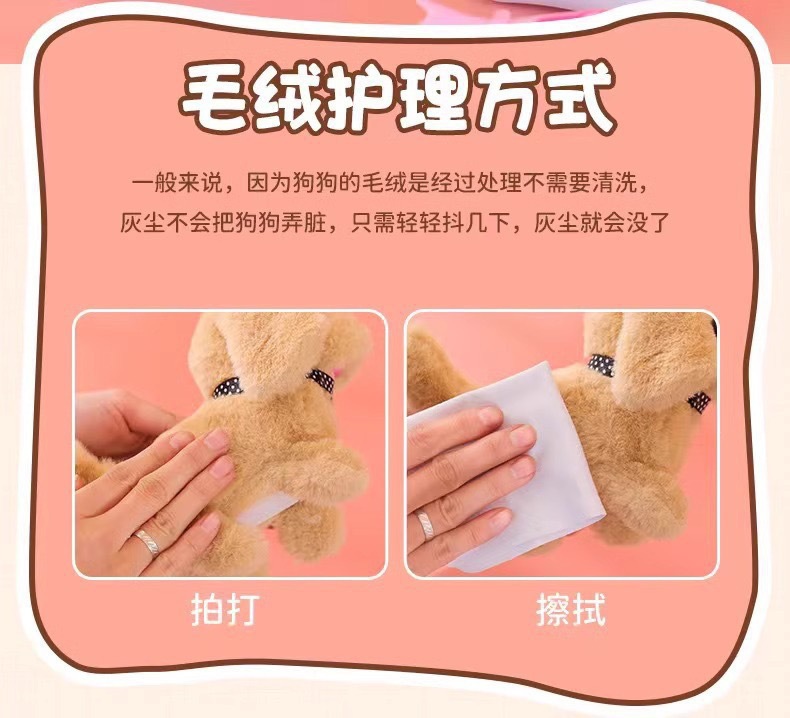 毛绒护理方式

一般来说，因为狗狗的毛绒是经过处理不需要清洗，灰尘不会把狗狗弄脏，只需轻轻抖几下，灰尘就会没了

拍打

擦拭