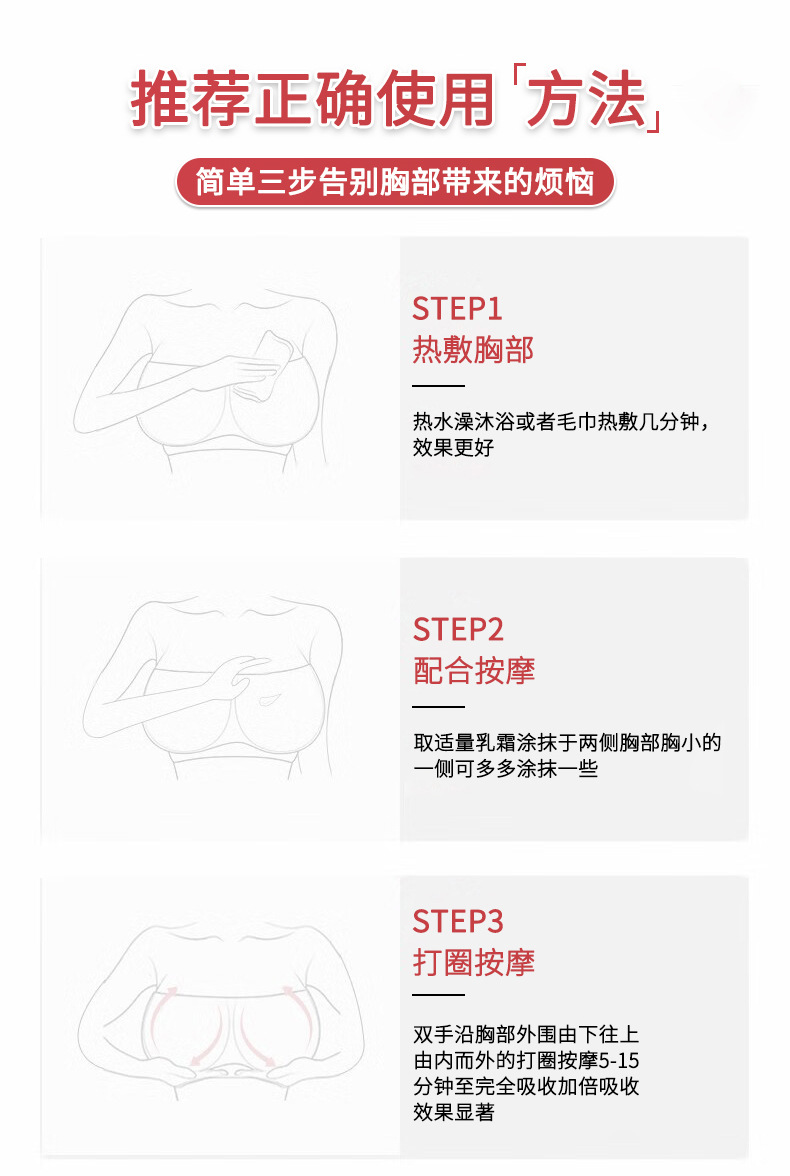 推荐正确使用「方法」

简单三步告别胸部带来的烦恼

STEP1
热敷胸部

热水澡沐浴或者毛巾热敷几分钟，效果更好

STEP2
配合按摩

取适量乳霜涂抹于两侧胸部胸小的一侧可多多涂抹一些

STEP3
打圈按摩

双手沿胸部外围由下往上由内而外的打圈按摩5-15分钟至完全吸收加倍吸收效果显著