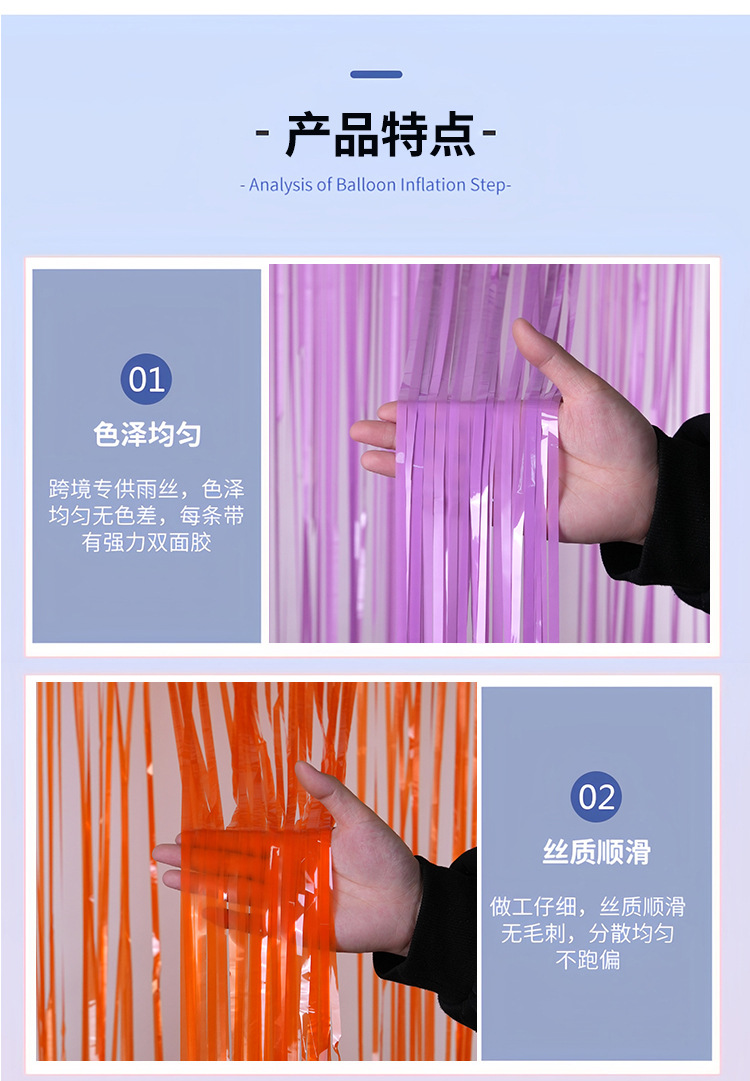 - 产品特点 -

- Analysis of Balloon Inflation Step-

01

色泽均匀

跨境专供雨丝，色泽均匀无色差，每条带有强力双面胶

02

丝质顺滑

做工仔细，丝质顺滑无毛刺，分散均匀不跑偏