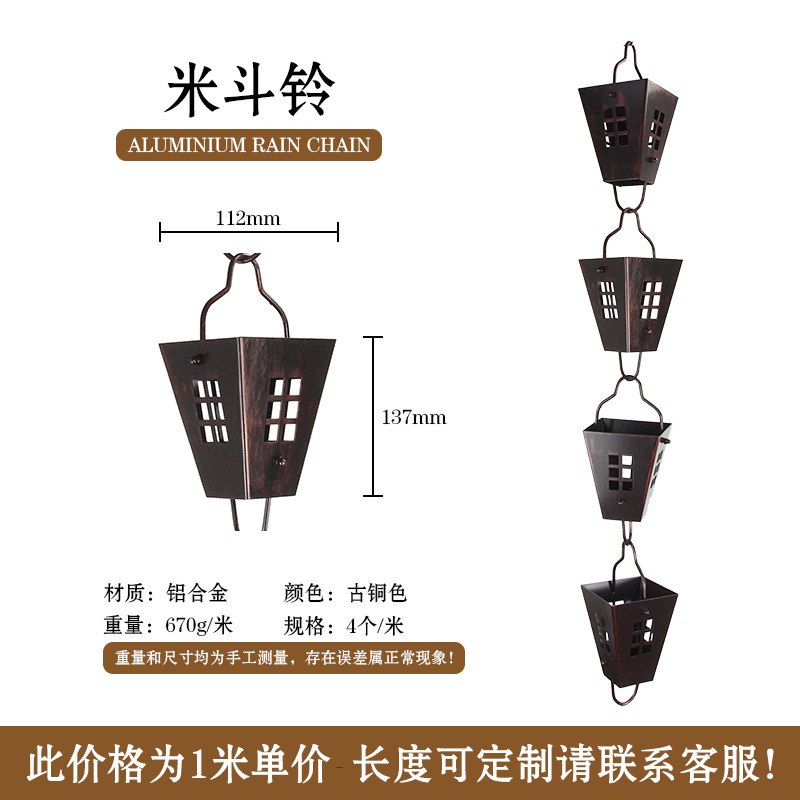 米斗铃

ALUMINIUM RAIN CHAIN

112mm

137mm

材质：铝合金　颜色：古铜色
重量：670g/米　规格：4个/米

重量和尺寸均为手工测量，存在误差属正常现象！

此价格为1米单价 长度可定制请联系客服！